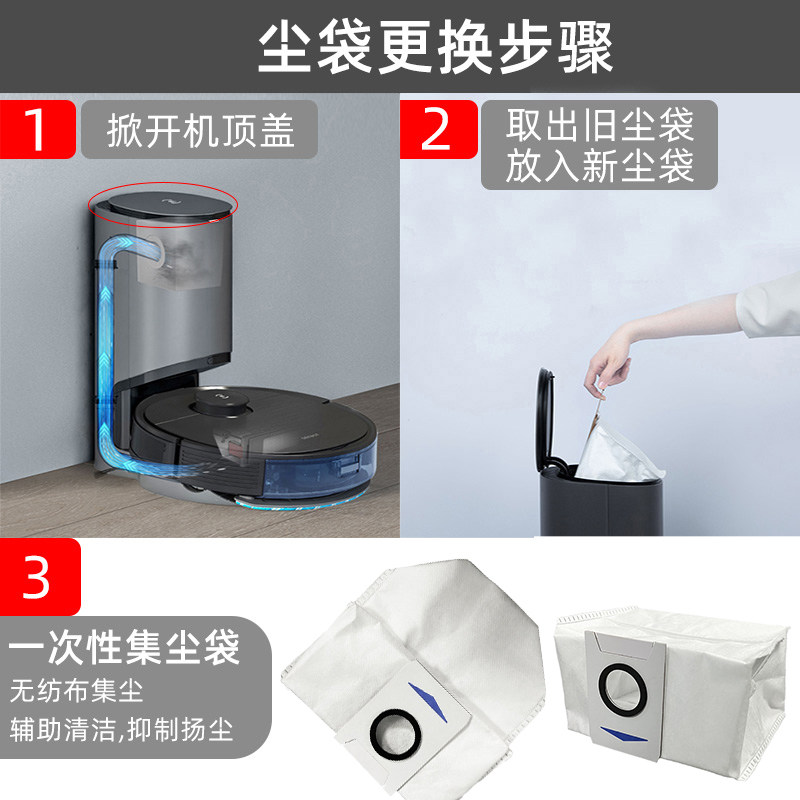 尘袋更换步骤

1 掀开机顶盖

2 取出旧尘袋
放入新尘袋

3

一次性集尘袋
无纺布集尘
辅助清洁,抑制扬尘