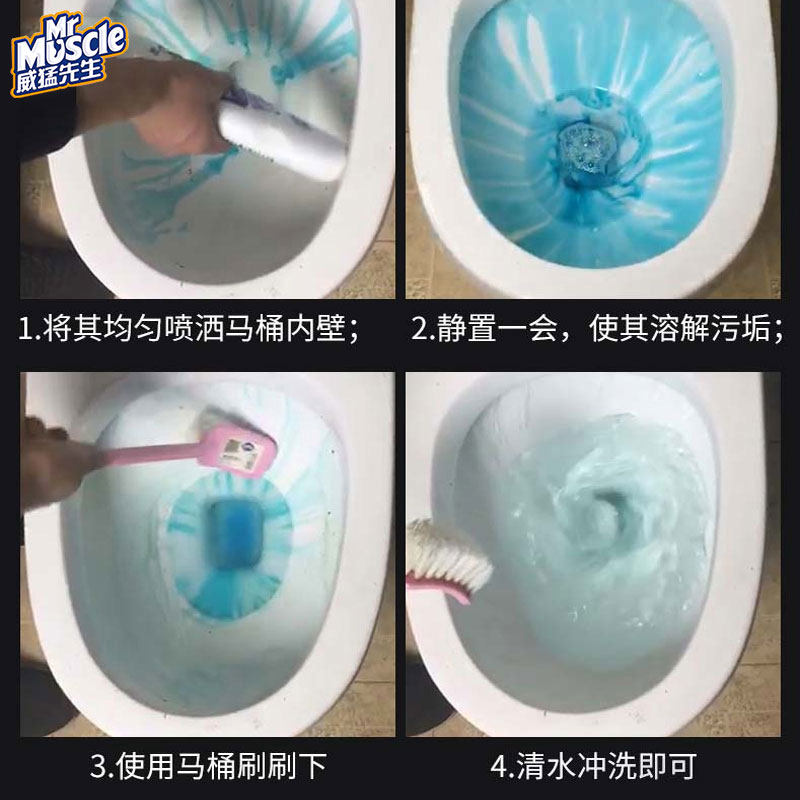 Mr Muscle
威猛先生

1.将其均匀喷洒马桶内壁；

2.静置一会，使其溶解污垢；

3.使用马桶刷刷下

4.清水冲洗即可