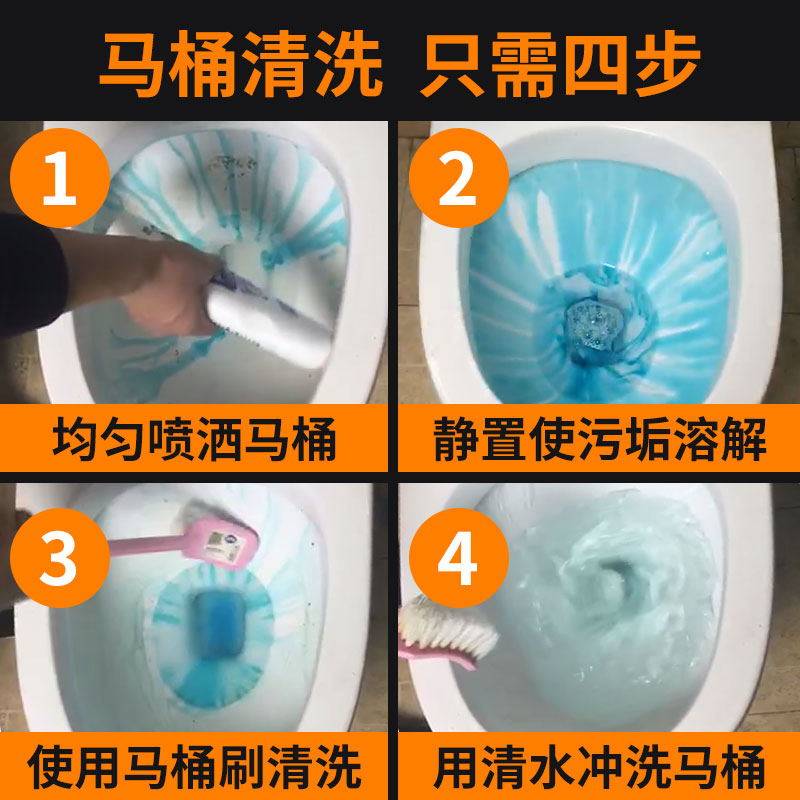 马桶清洗 只需四步

1
均匀喷洒马桶

2
静置使污垢溶解

3
使用马桶刷清洗

4
用清水冲洗马桶