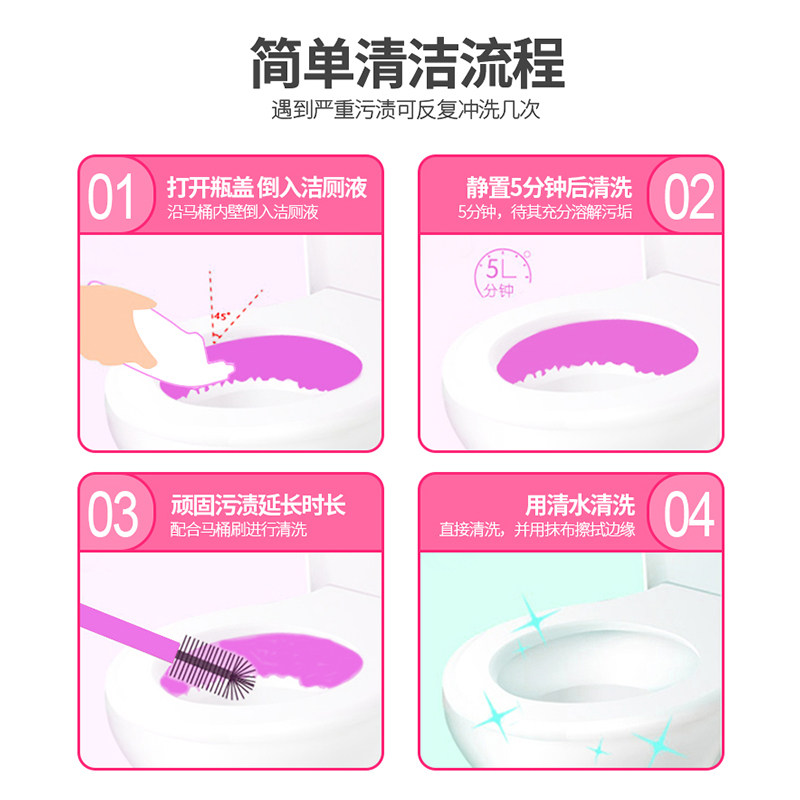 简单清洁流程
遇到严重污渍可反复冲洗几次

01
打开瓶盖 倒入洁厕液
沿马桶内壁倒入洁厕液
45°

静置5分钟后清洗
5分钟，待其充分溶解污垢
02
5L
分钟

03
顽固污渍延长时长
配合马桶刷进行清洗

用清水清洗
直接清洗，并用抹布擦拭边缘
04