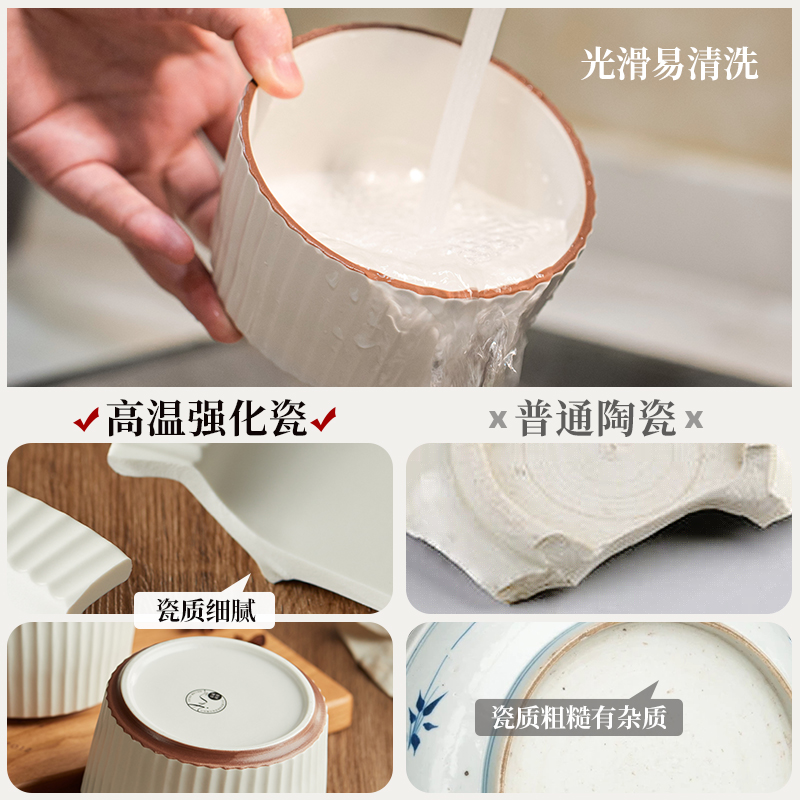 光滑易清洗

✓高温强化瓷✓

x 普通陶瓷 x

瓷质细腻

瓷质粗糙有杂质