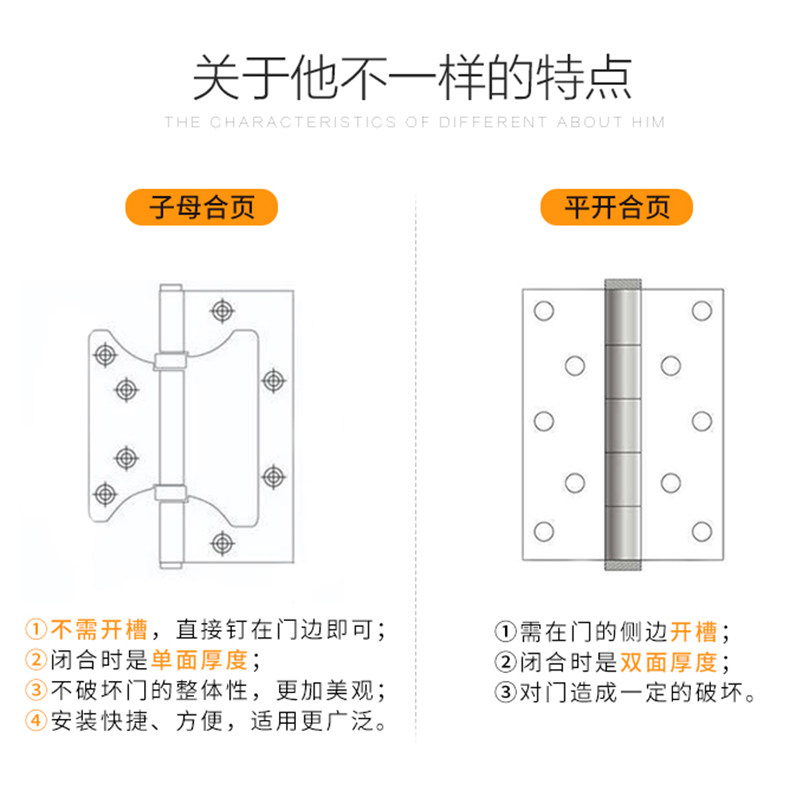 关于他不一样的特点
THE CHARACTERISTICS OF DIFFERENT ABOUT HIM

子母合页

①不需开槽，直接钉在门边即可；
②闭合时是单面厚度；
③不破坏门的整体性，更加美观；
④安装快捷、方便，适用更广泛。

平开合页

①需在门的侧边开槽；
②闭合时是双面厚度；
③对门造成一定的破坏。