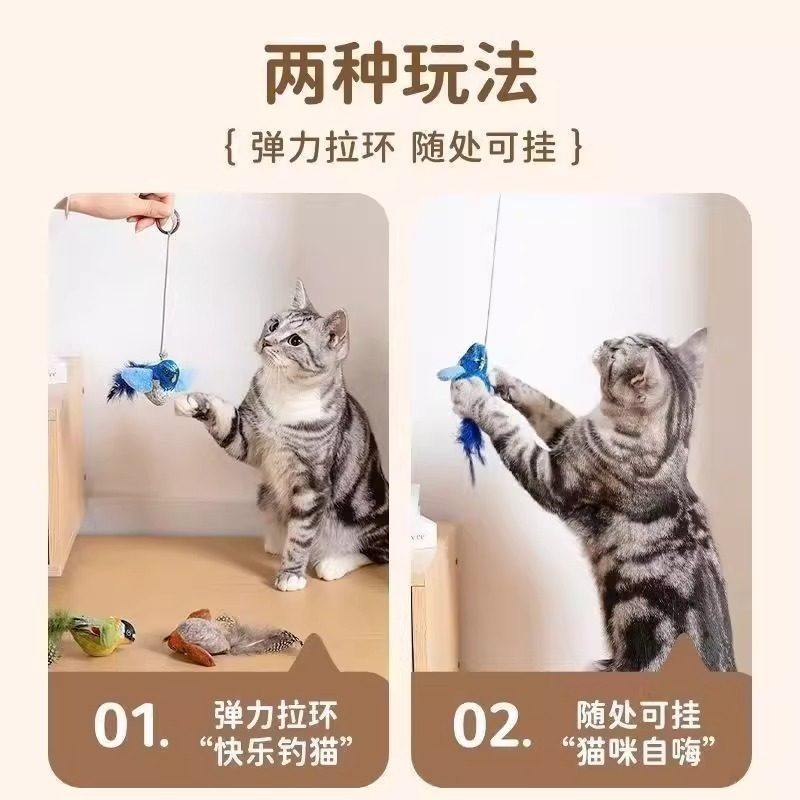 两种玩法

{ 弹力拉环 随处可挂 }

01. 弹力拉环
“快乐钓猫”

02. 随处可挂
“猫咪自嗨”