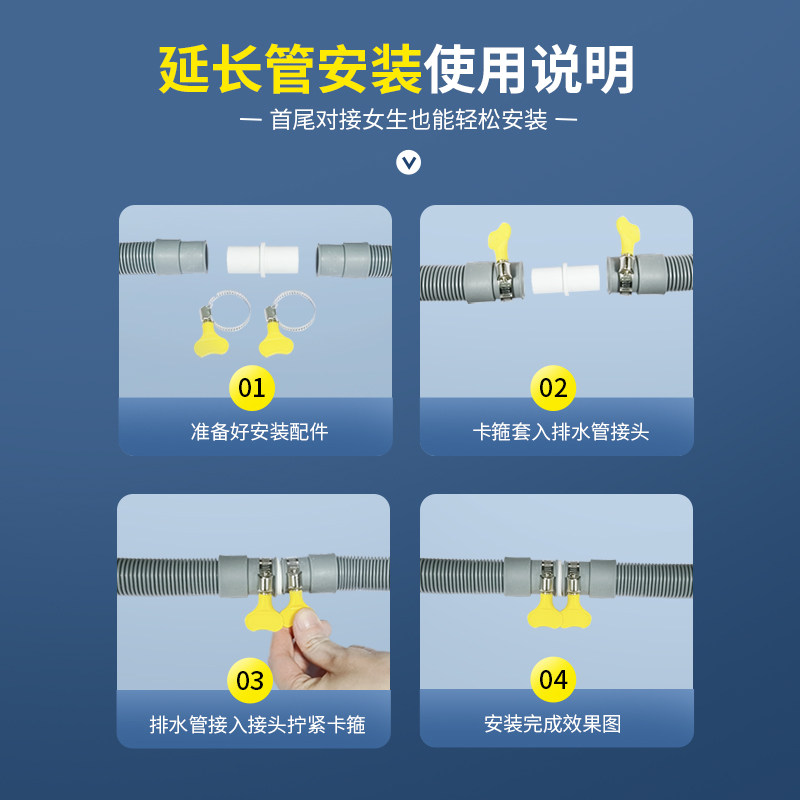 延长管安装使用说明

— 首尾对接女生也能轻松安装 —

01
准备好安装配件

02
卡箍套入排水管接头

03
排水管接入接头拧紧卡箍

04
安装完成效果图