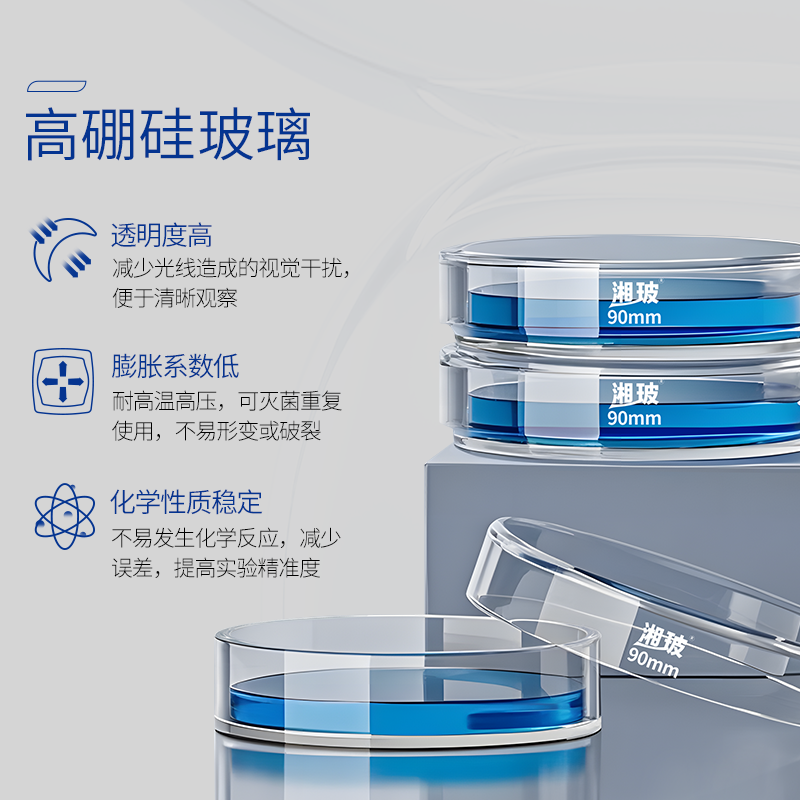 高硼硅玻璃

透明度高
减少光线造成的视觉干扰，便于清晰观察

膨胀系数低
耐高温高压，可灭菌重复使用，不易形变或破裂

化学性质稳定
不易发生化学反应，减少误差，提高实验精准度

湘玻
90mm

湘玻
90mm

湘玻
90mm