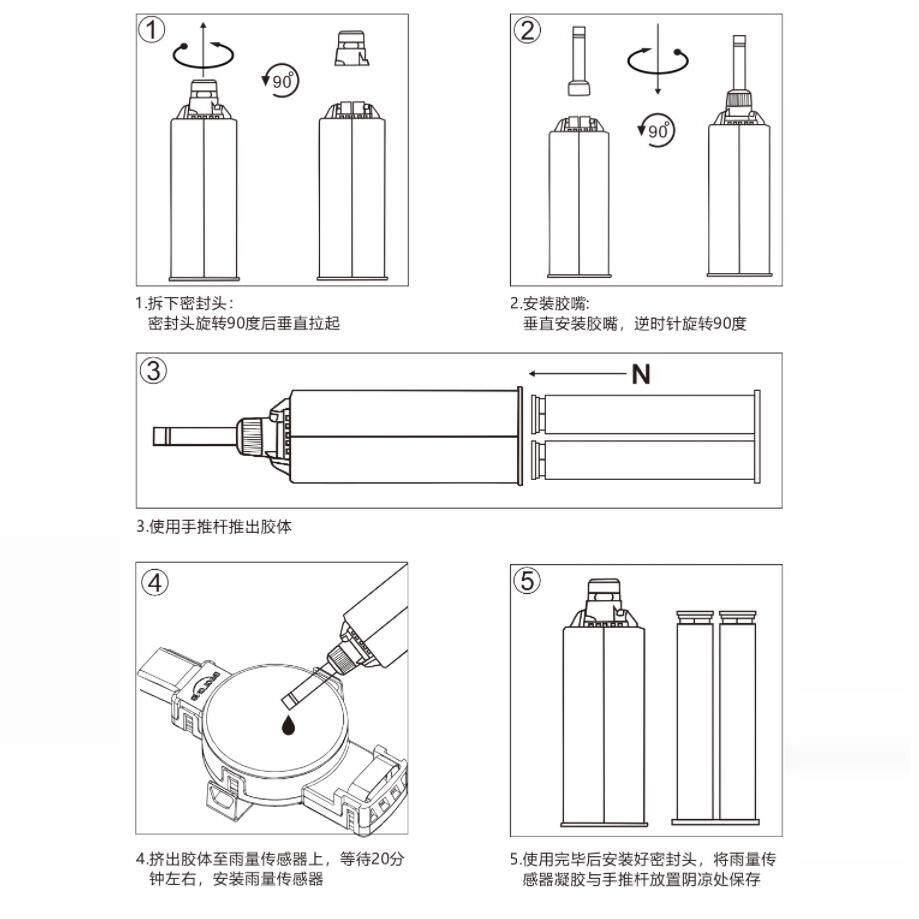 ①

90°

1.拆下密封头：
密封头旋转90度后垂直拉起

②

90°

2.安装胶嘴：
垂直安装胶嘴，逆时针旋转90度

③

N

3.使用手推杆推出胶体

④

4.挤出胶体至雨量传感器上，等待20分钟左右，安装雨量传感器

⑤

5.使用完毕后安装好密封头，将雨量传感器凝胶与手推杆放置阴凉处保存