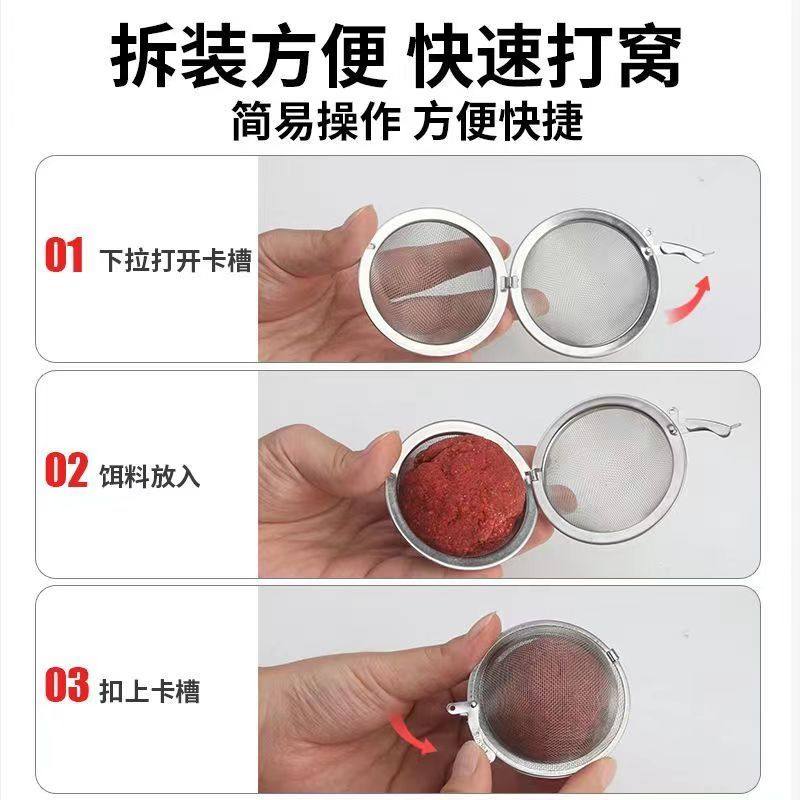 拆装方便 快速打窝
简易操作 方便快捷

01 下拉打开卡槽

02 饵料放入

03 扣上卡槽