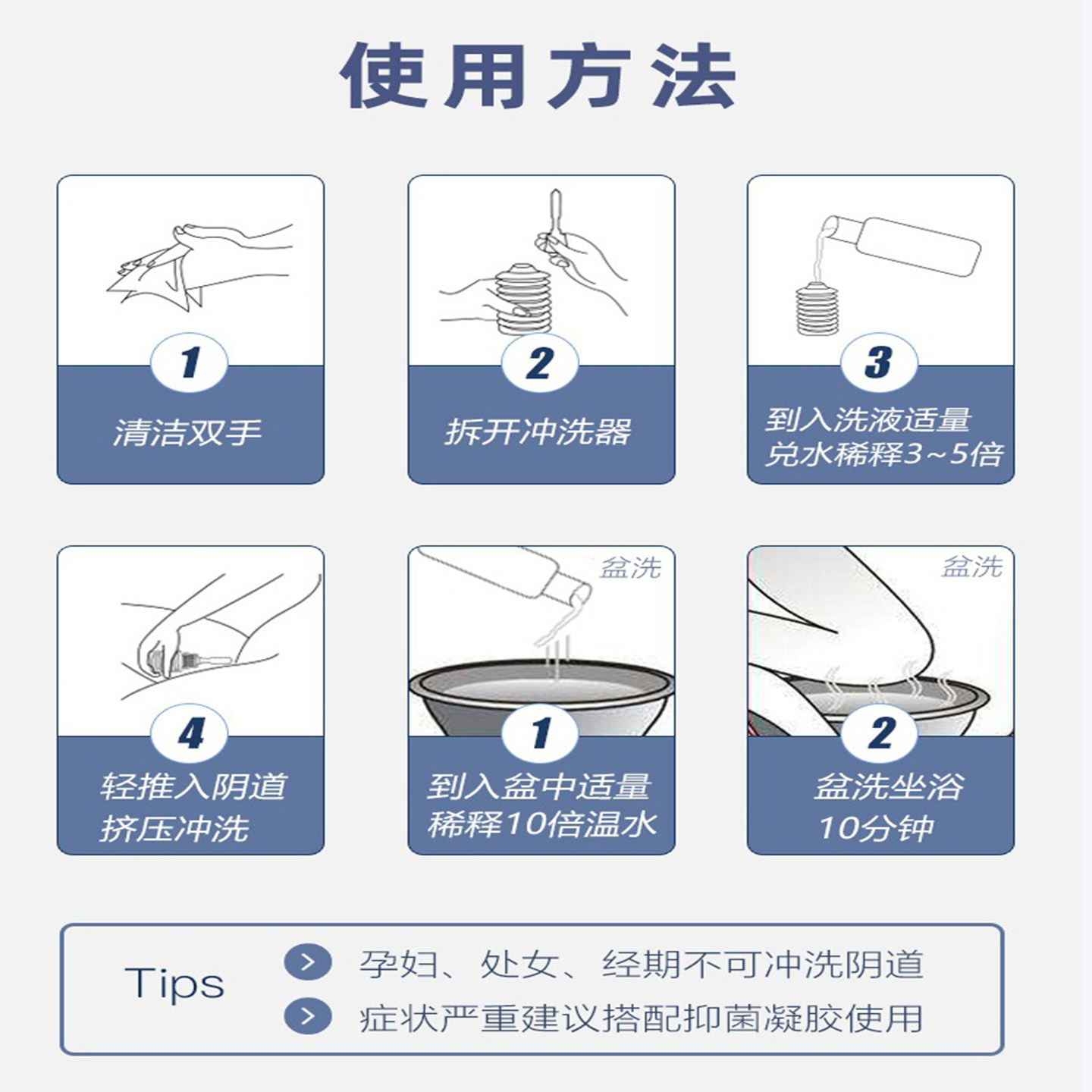 使用方法

1
清洁双手

2
拆开冲洗器

3
到入洗液适量
兑水稀释3~5倍

4
轻推入阴道
挤压冲洗

盆洗
1
到入盆中适量
稀释10倍温水

盆洗
2
盆洗坐浴
10分钟

Tips
孕妇、处女、经期不可冲洗阴道
症状严重建议搭配抑菌凝胶使用