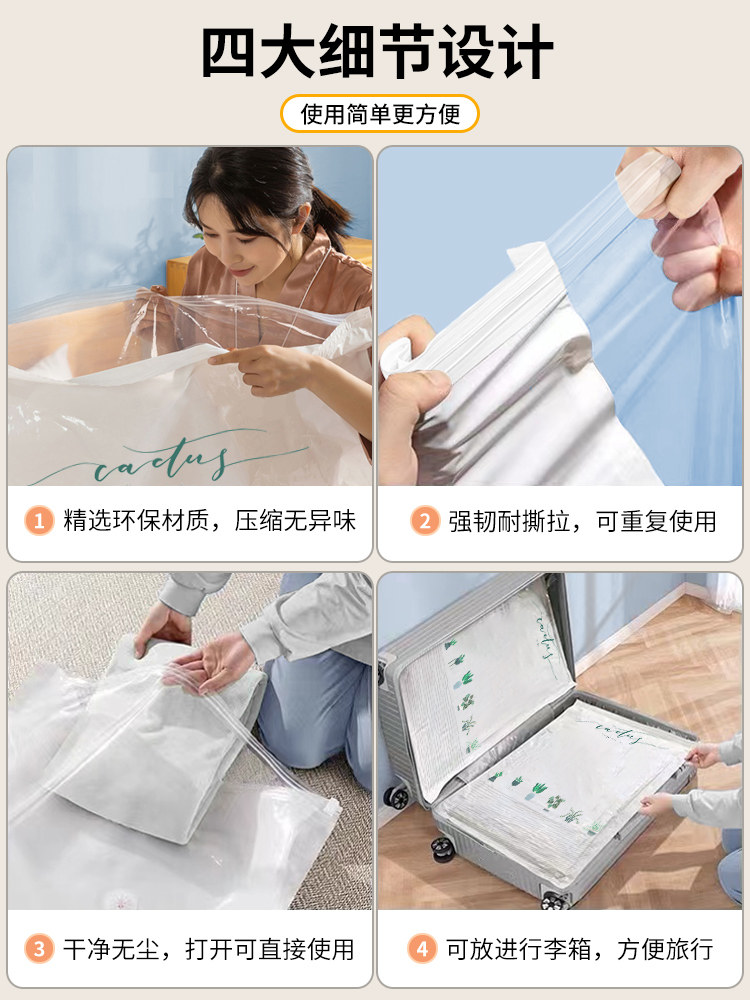 四大细节设计

使用简单更方便

cactus

1 精选环保材质，压缩无异味

2 强韧耐撕拉，可重复使用

3 干净无尘，打开可直接使用

cactus

cactus

4 可放进行李箱，方便旅行