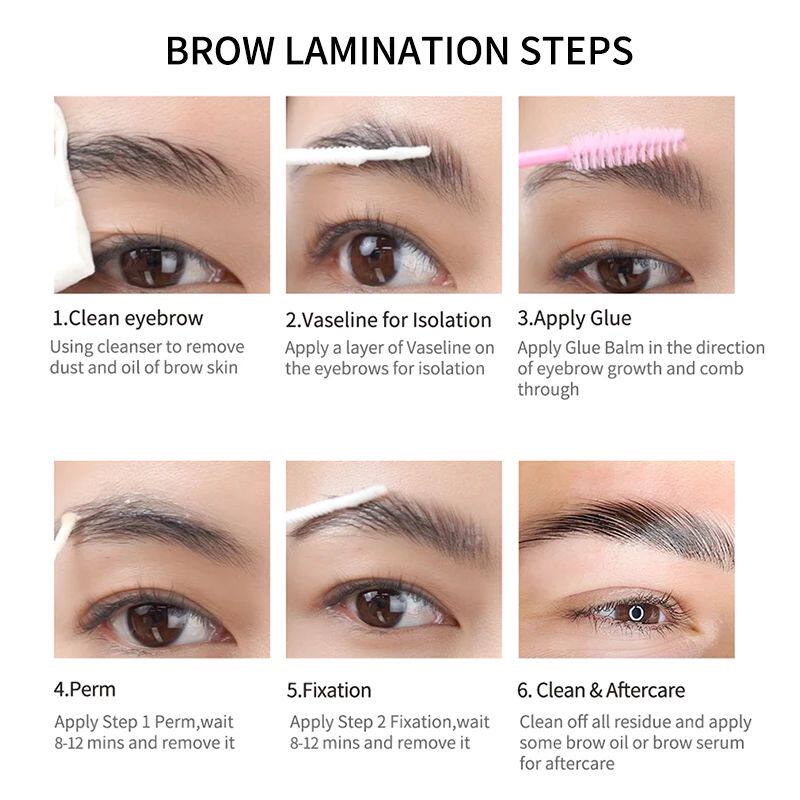 BROW LAMINATION STEPS

1.Clean eyebrow
Using cleanser to remove dust and oil of brow skin

2.Vaseline for Isolation
Apply a layer of Vaseline on the eyebrows for isolation

3.Apply Glue
Apply Glue Balm in the direction of eyebrow growth and comb through

4.Perm
Apply Step 1 Perm,wait 8-12 mins and remove it

5.Fixation
Apply Step 2 Fixation,wait 8-12 mins and remove it

6. Clean & Aftercare
Clean off all residue and apply some brow oil or brow serum for aftercare