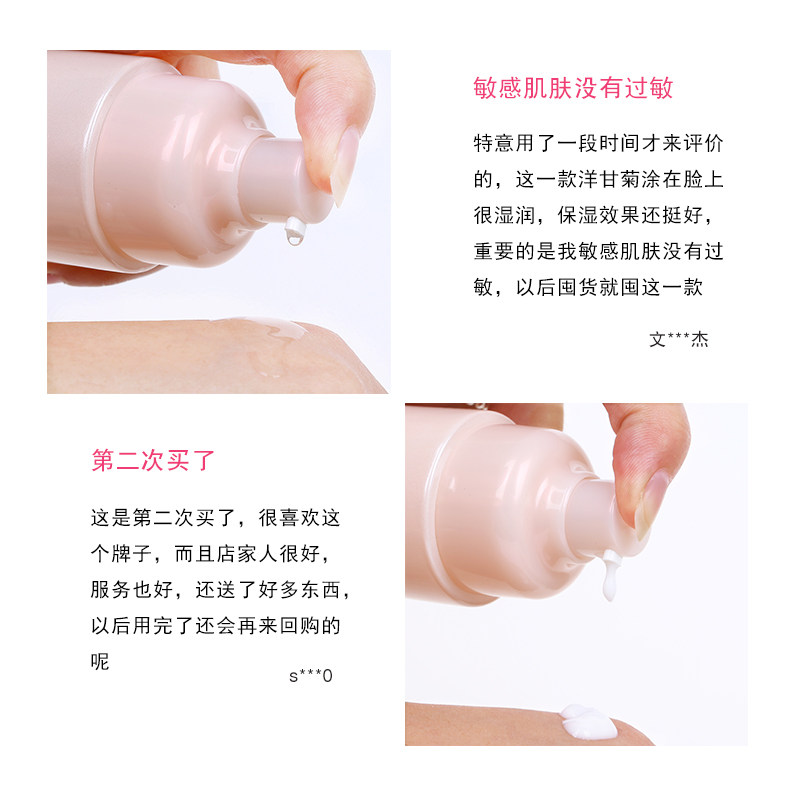 敏感肌肤没有过敏

特意用了一段时间才来评价的，这一款洋甘菊涂在脸上很湿润，保湿效果还挺好，重要的是我敏感肌肤没有过敏，以后囤货就囤这一款

文***杰

第二次买了

这是第二次买了，很喜欢这个牌子，而且店家人很好，服务也好，还送了好多东西，以后用完了还会再来回购的呢

s***0