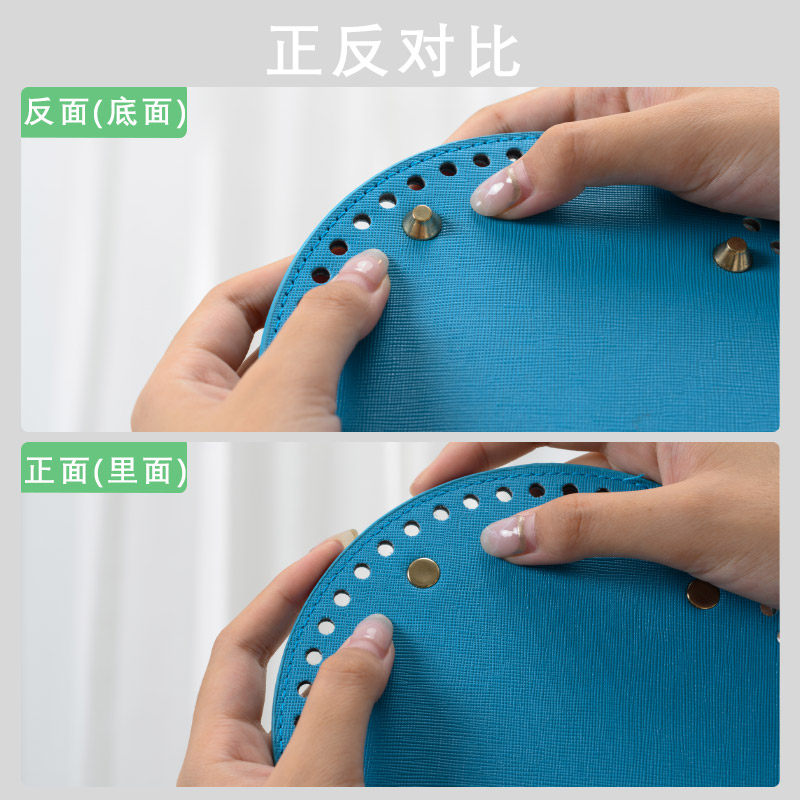 正反对比

反面(底面)

正面(里面)