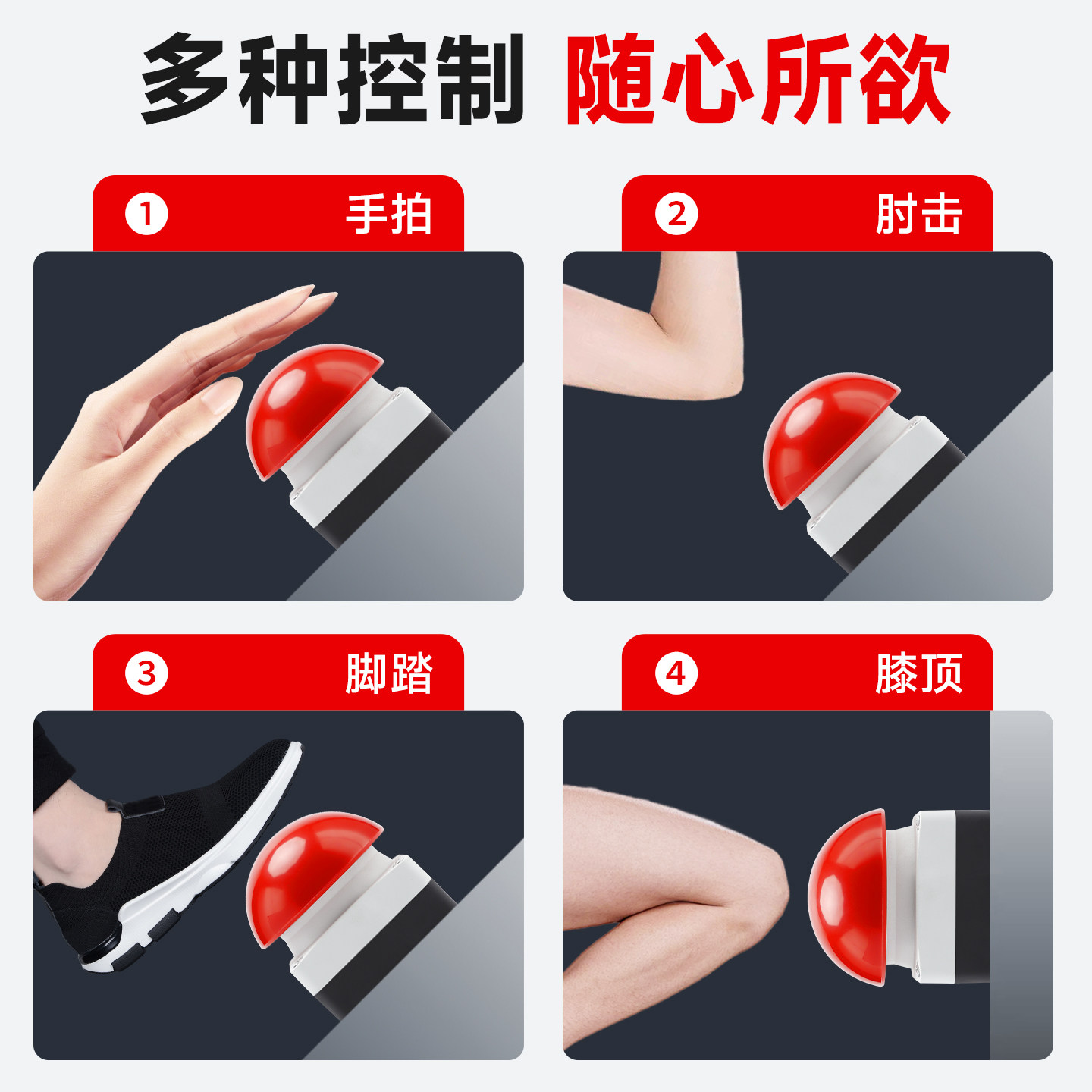 多种控制 随心所欲

1 手拍

2 肘击

3 脚踏

4 膝顶