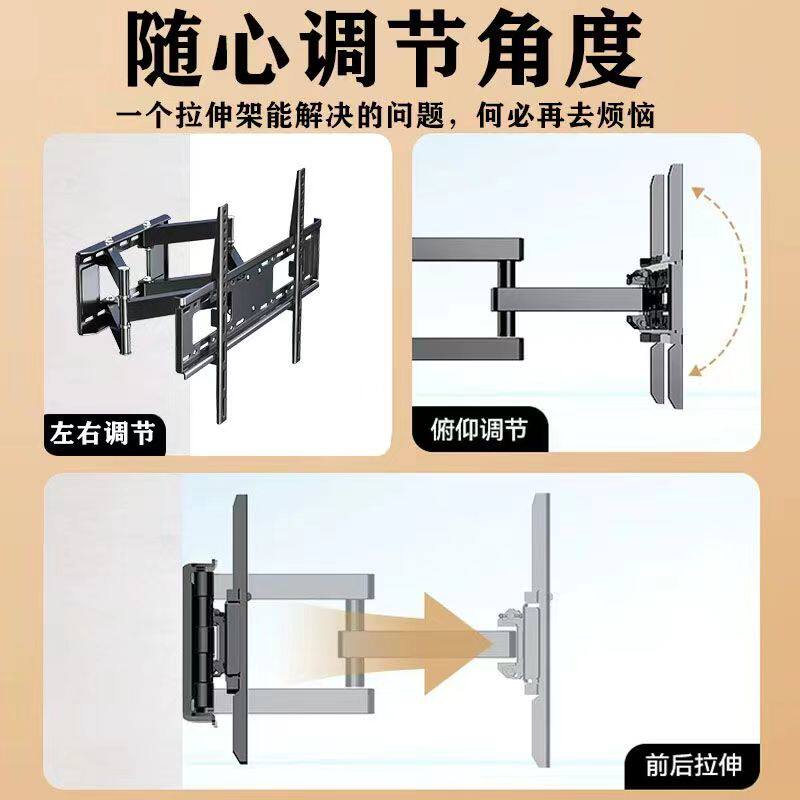 随心调节角度

一个拉伸架能解决的问题，何必再去烦恼

左右调节

俯仰调节

前后拉伸