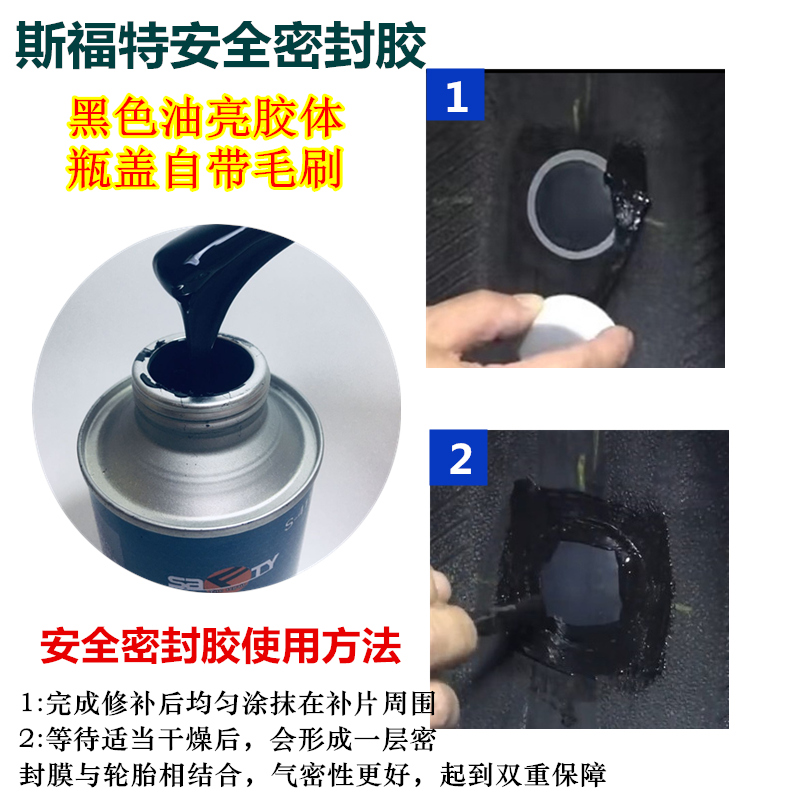 斯福特安全密封胶

黑色油亮胶体
瓶盖自带毛刷

1

2

SAFETY

安全密封胶使用方法

1:完成修补后均匀涂抹在补片周围
2:等待适当干燥后，会形成一层密封膜与轮胎相结合，气密性更好，起到双重保障