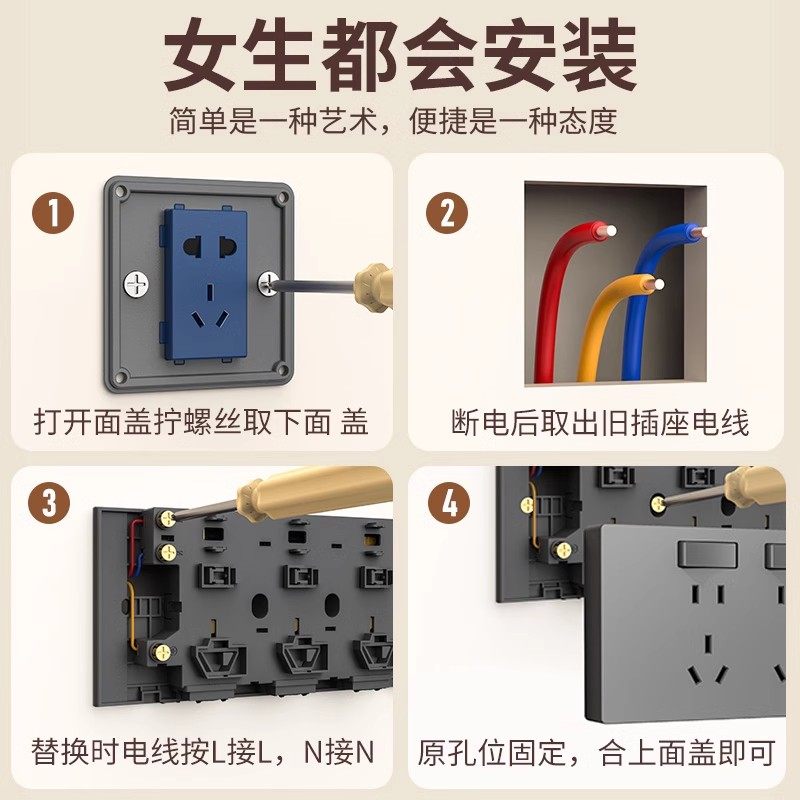 女生都会安装

简单是一种艺术，便捷是一种态度

1

打开面盖拧螺丝取下面 盖

2

断电后取出旧插座电线

3

替换时电线按L接L，N接N

4

原孔位固定，合上面盖即可