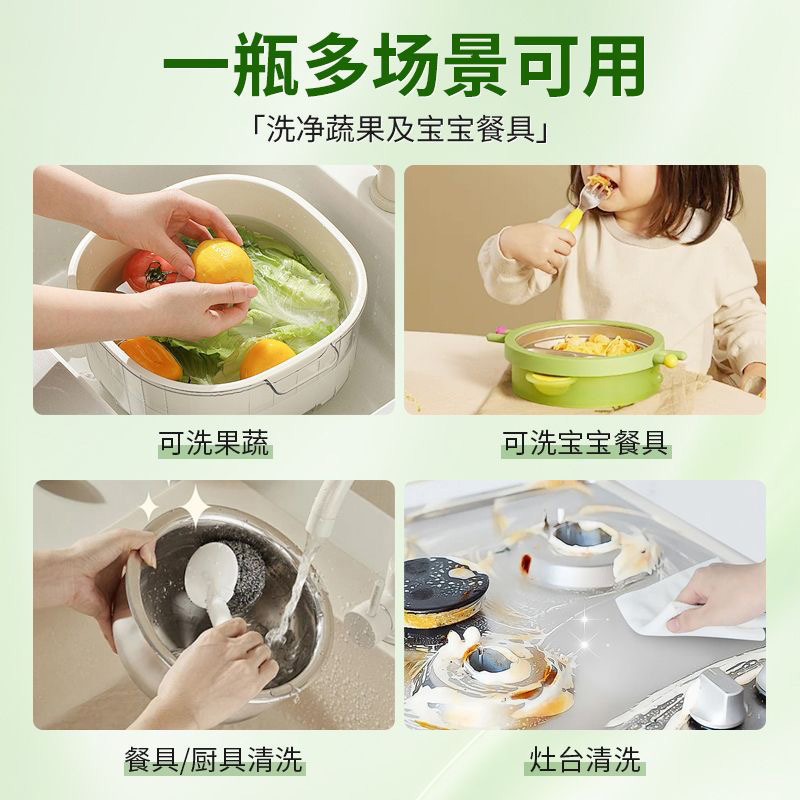 一瓶多场景可用

「洗净蔬果及宝宝餐具」

可洗果蔬

可洗宝宝餐具

餐具/厨具清洗

灶台清洗