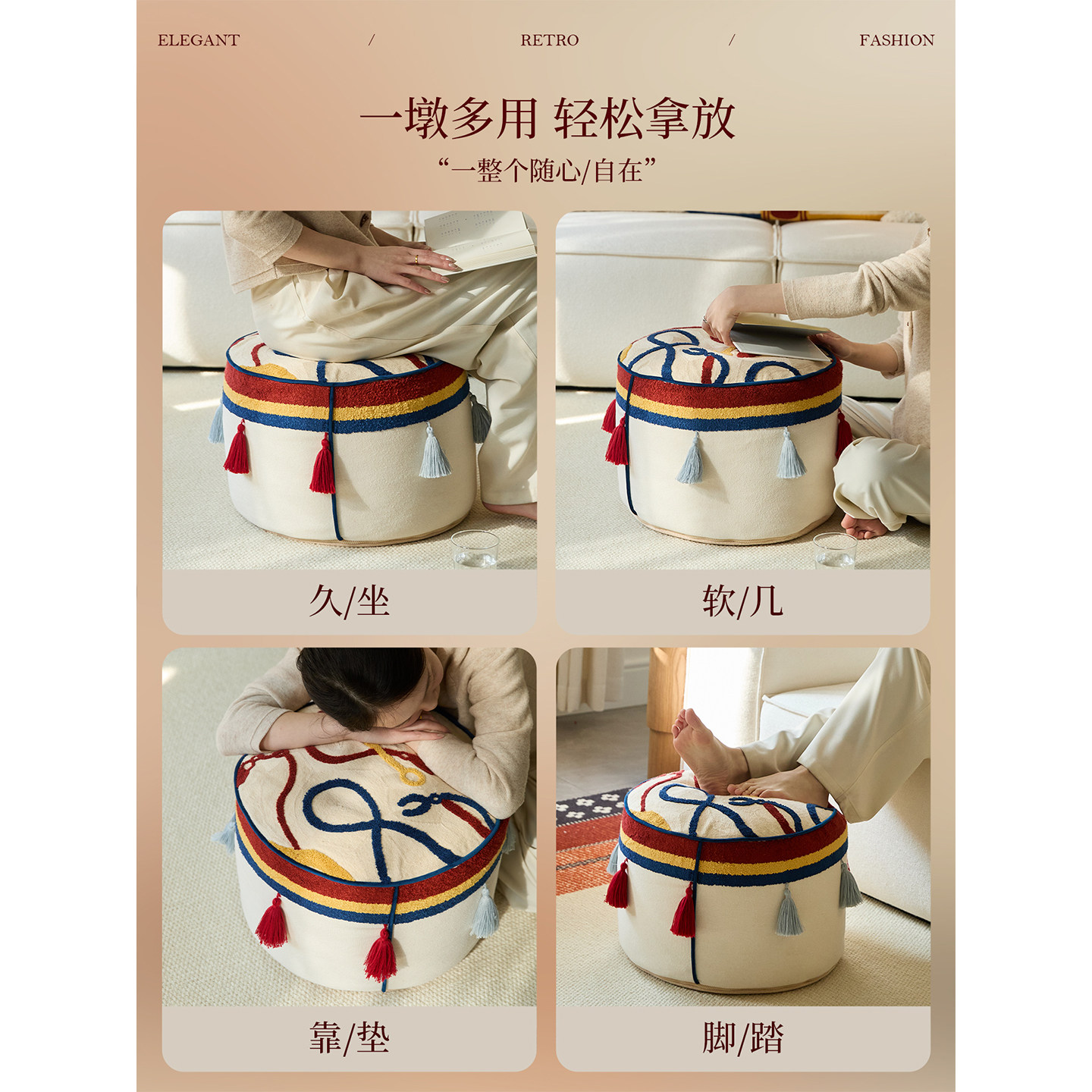 ELEGANT / RETRO / FASHION

一墩多用 轻松拿放

“一整个随心/自在”

久/坐

软/几

靠/垫

脚/踏