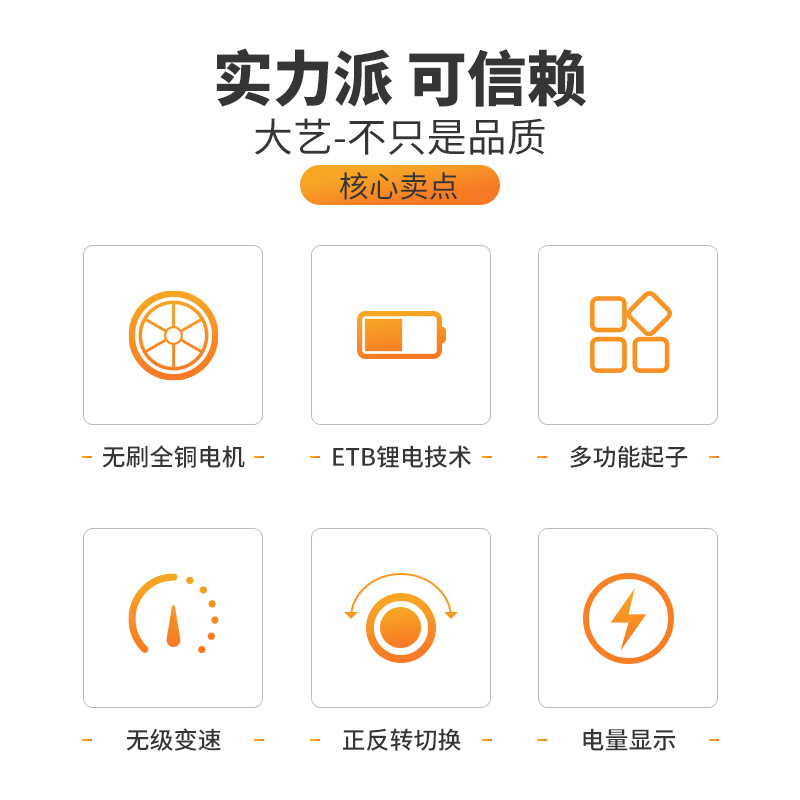 实力派 可信赖
大艺-不只是品质
核心卖点

- 无刷全铜电机 -

- ETB锂电技术 -

- 多功能起子 -

- 无级变速 -

- 正反转切换 -

- 电量显示 -