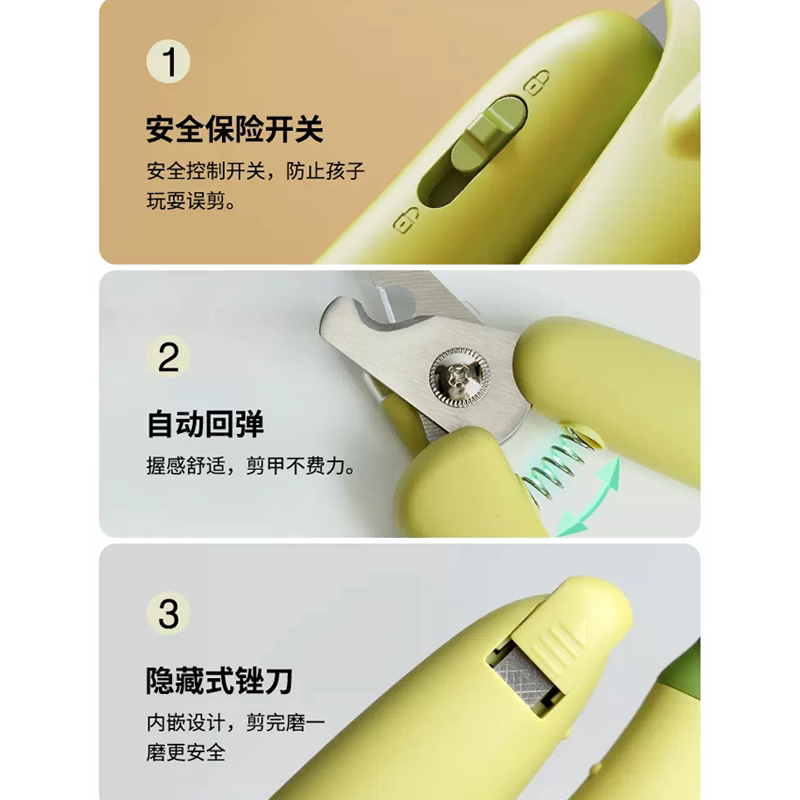 1

安全保险开关

安全控制开关，防止孩子玩耍误剪。

2

自动回弹

握感舒适，剪甲不费力。

3

隐藏式锉刀

内嵌设计，剪完磨一磨更安全