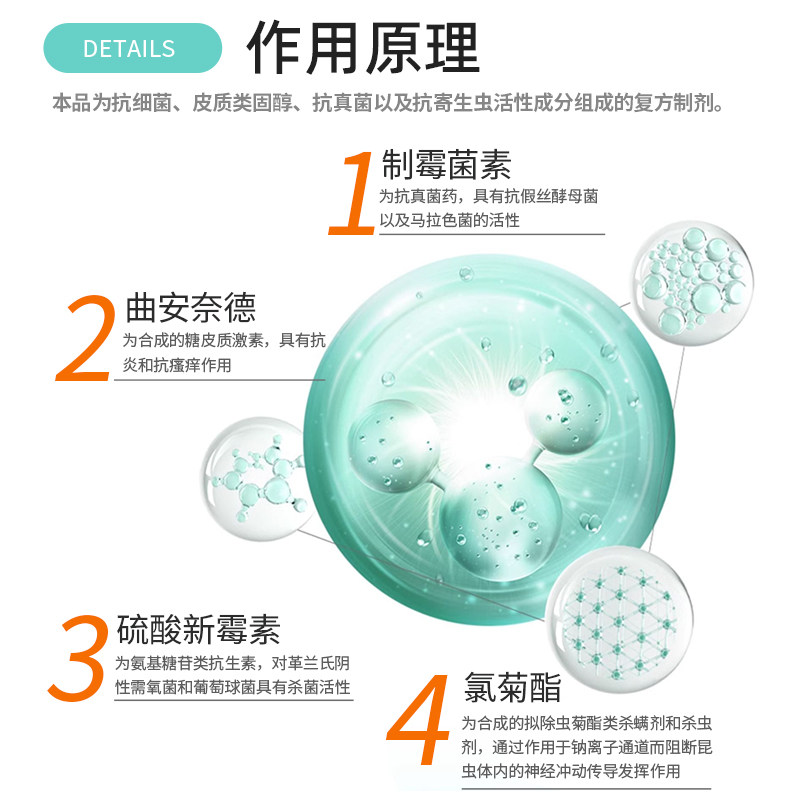 DETAILS 作用原理

本品为抗细菌、皮质类固醇、抗真菌以及抗寄生虫活性成分组成的复方制剂。

1 制霉菌素

为抗真菌药，具有抗假丝酵母菌以及马拉色菌的活性

2 曲安奈德

为合成的糖皮质激素，具有抗炎和抗瘙痒作用

3 硫酸新霉素

为氨基糖苷类抗生素，对革兰氏阴性需氧菌和葡萄球菌具有杀菌活性

4 氯菊酯

为合成的拟除虫菊酯类杀螨剂和杀虫剂，通过作用于钠离子通道而阻断昆虫体内的神经冲动传导发挥作用