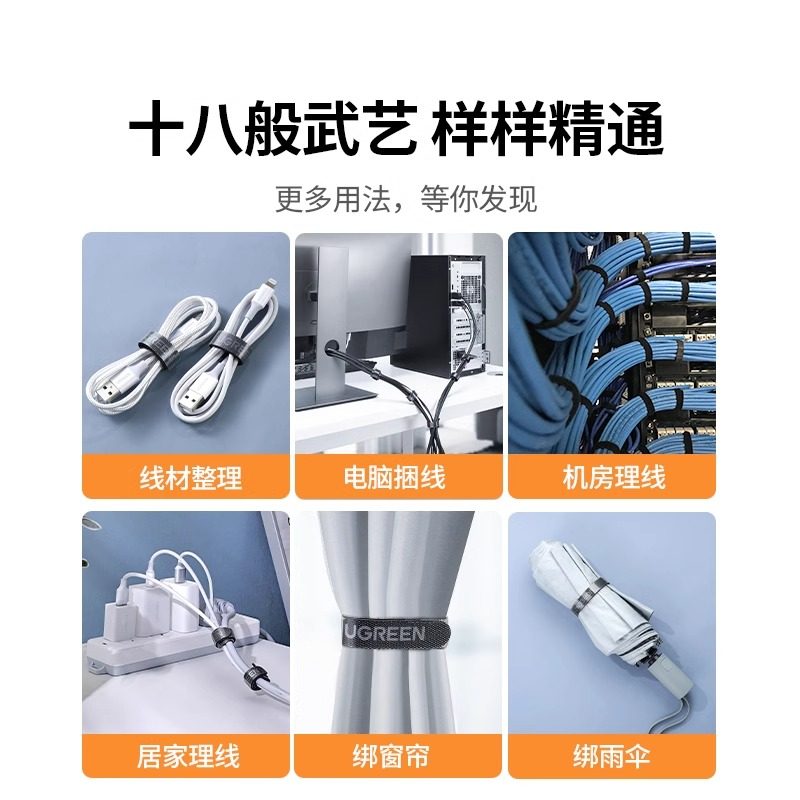 十八般武艺 样样精通

更多用法，等你发现

线材整理

电脑捆线

机房理线

居家理线

UGREEN

绑窗帘

绑雨伞