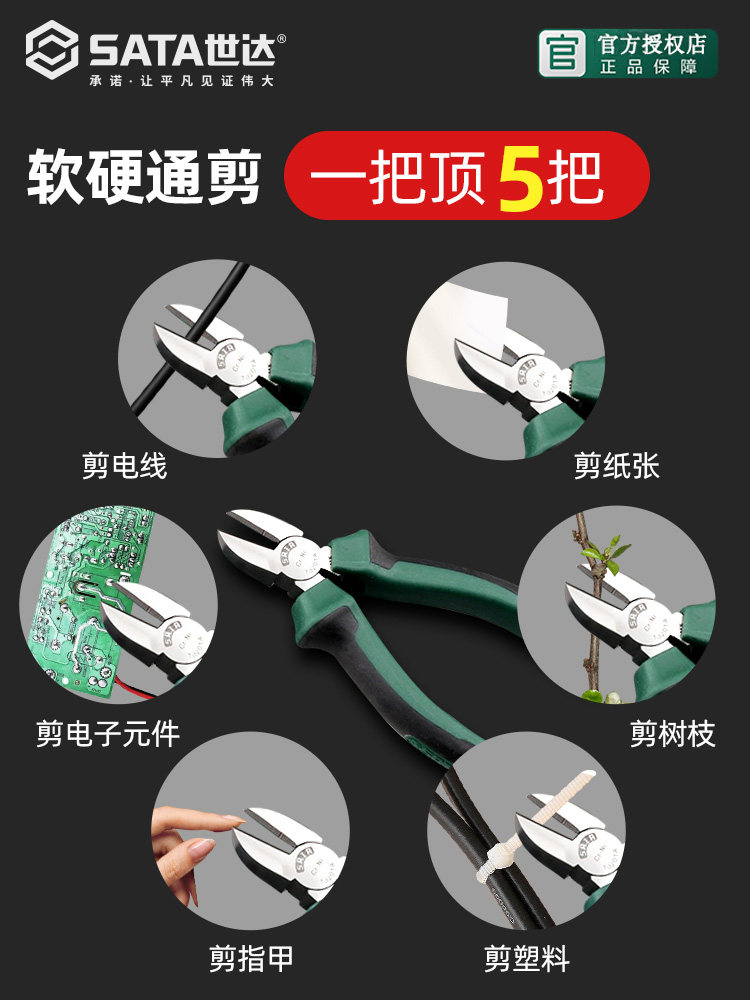 SATA世达®
承诺·让平凡见证伟大

官 官方授权店
正品保障

软硬通剪 一把顶5把

剪电线

剪纸张

剪电子元件

剪树枝

剪指甲

剪塑料