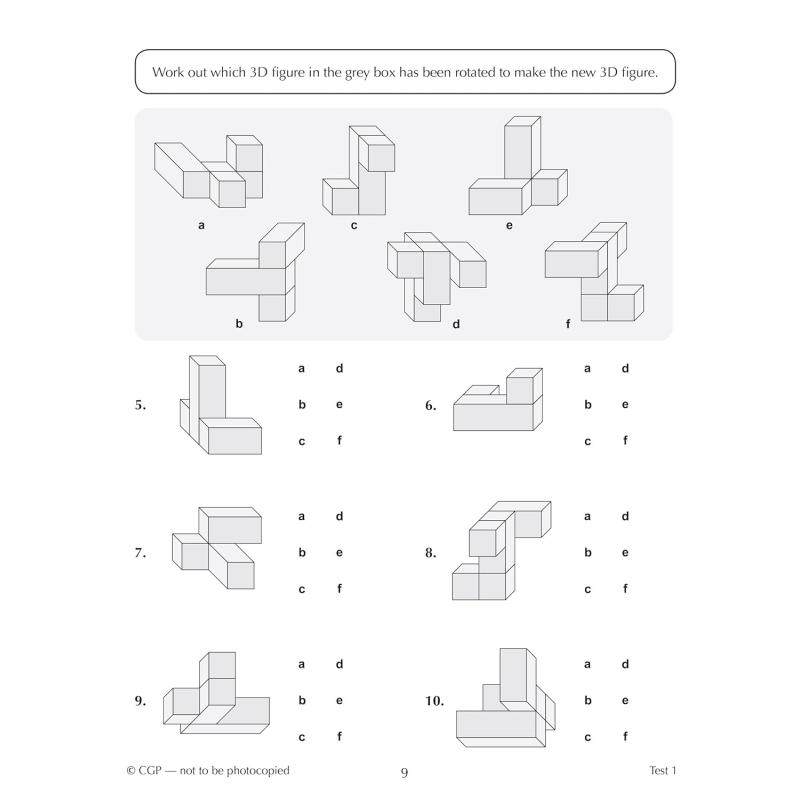 Work out which 3D figure in the grey box has been rotated to make the new 3D figure.

a c e

b d f

5.

a d

b e

c f

6.

a d

b e

c f

7.

a d

b e

c f

8.

a d

b e

c f

9.

a d

b e

c f

10.

a d

b e

c f

© CGP — not to be photocopied

9

Test 1