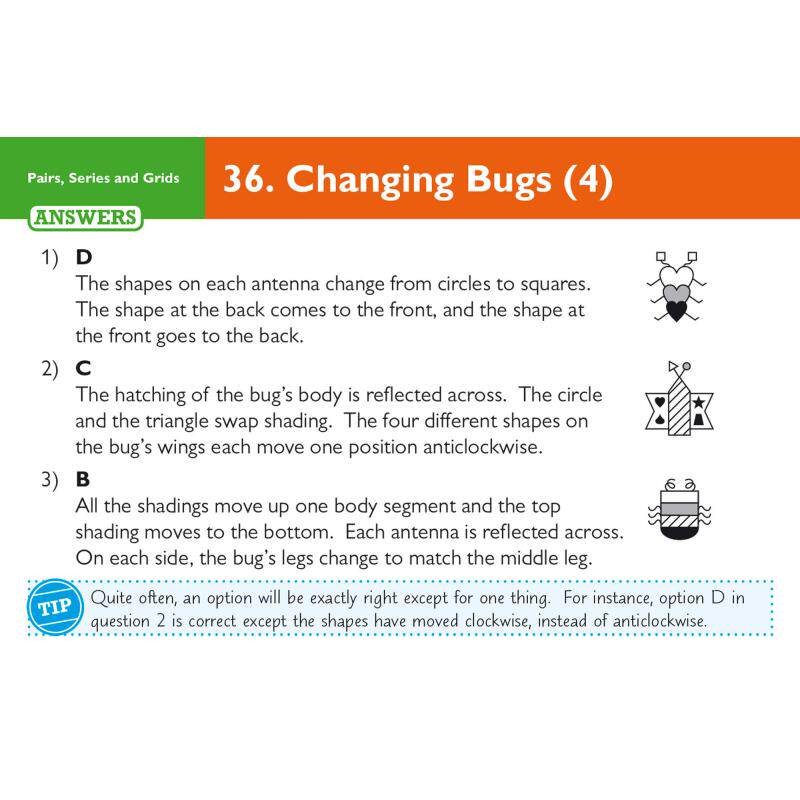 Pairs, Series and Grids

36. Changing Bugs (4)

ANSWERS

1) D
The shapes on each antenna change from circles to squares. The shape at the back comes to the front, and the shape at the front goes to the back.

2) C
The hatching of the bug's body is reflected across. The circle and the triangle swap shading. The four different shapes on the bug's wings each move one position anticlockwise.

3) B
All the shadings move up one body segment and the top shading moves to the bottom. Each antenna is reflected across. On each side, the bug's legs change to match the middle leg.

TIP Quite often, an option will be exactly right except for one thing. For instance, option D in question 2 is correct except the shapes have moved clockwise, instead of anticlockwise.