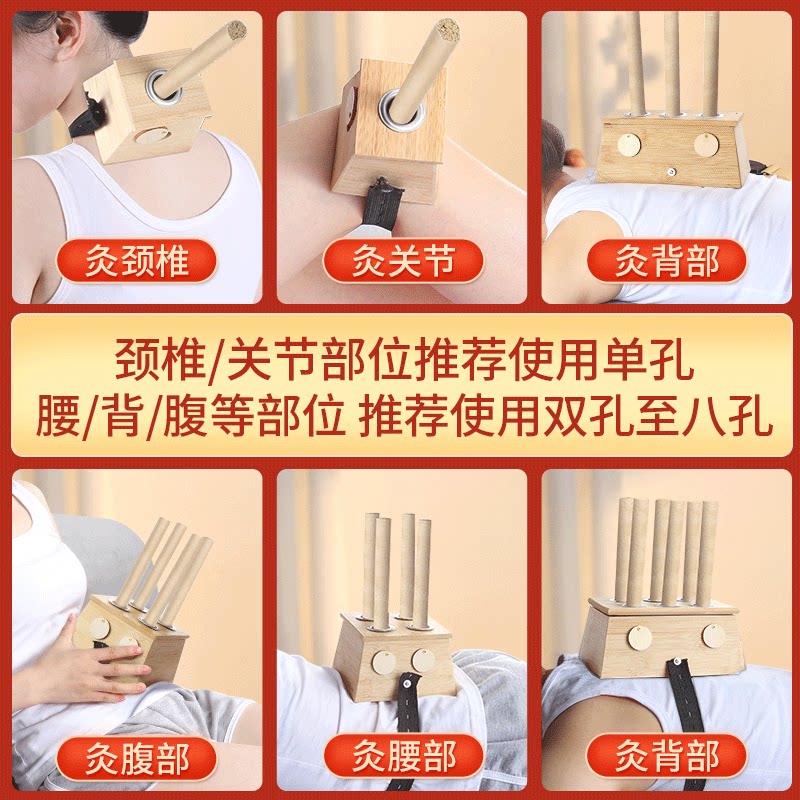 灸颈椎

灸关节

灸背部

颈椎/关节部位推荐使用单孔
腰/背/腹等部位 推荐使用双孔至八孔

灸腹部

灸腰部

灸背部