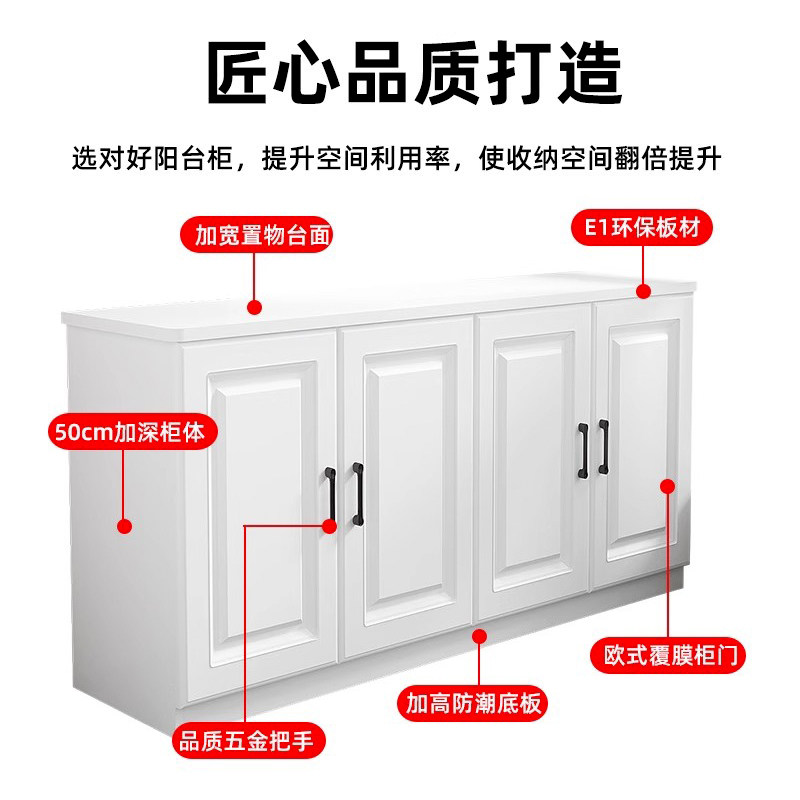 匠心品质打造

选对好阳台柜，提升空间利用率，使收纳空间翻倍提升

加宽置物台面

E1环保板材

50cm加深柜体

欧式覆膜柜门

加高防潮底板

品质五金把手