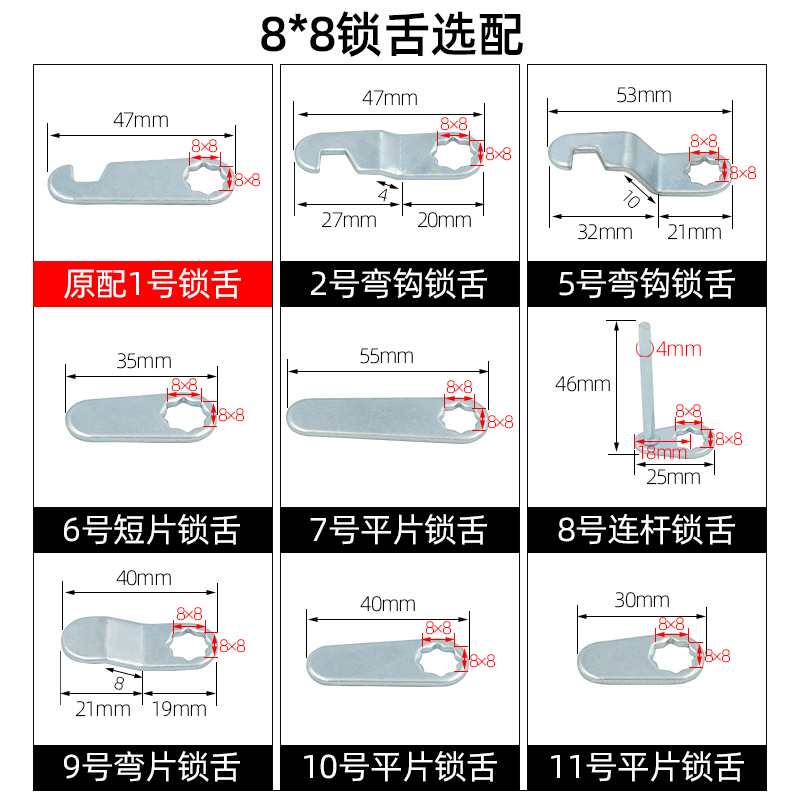 8*8锁舌选配

47mm
8×8
8×8
原配1号锁舌

47mm
8×8
8×8
4
27mm
20mm
2号弯钩锁舌

53mm
8×8
8×8
10
32mm
21mm
5号弯钩锁舌

35mm
8×8
8×8
6号短片锁舌

55mm
8×8
8×8
7号平片锁舌

4mm
46mm
8×8
8×8
18mm
25mm
8号连杆锁舌

40mm
8×8
8×8
8
21mm
19mm
9号弯片锁舌

40mm
8×8
8×8
10号平片锁舌

30mm
8×8
8×8
11号平片锁舌