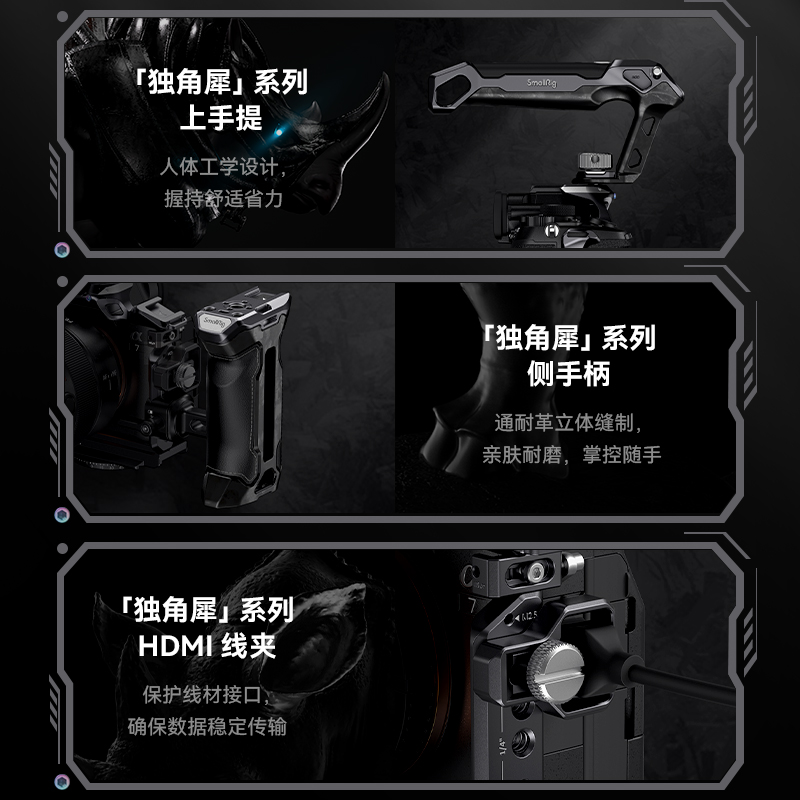 「独角犀」系列
上手提

人体工学设计，
握持舒适省力

SmallRig

SmallRig

「独角犀」系列
侧手柄

通耐革立体缝制，
亲肤耐磨，掌控随手

「独角犀」系列
HDMI 线夹

保护线材接口，
确保数据稳定传输

M2.5

1/4"