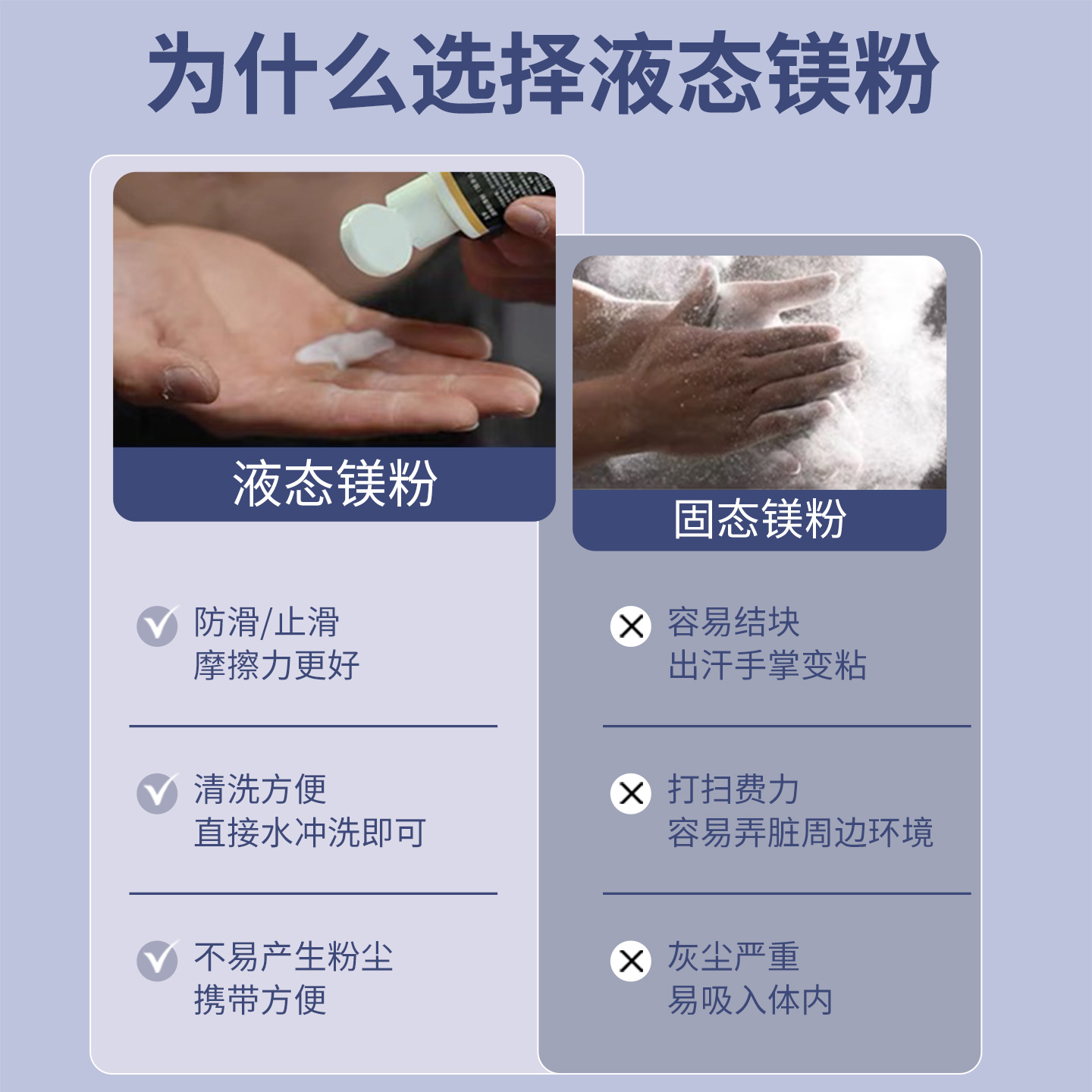 为什么选择液态镁粉

液态镁粉

防滑/止滑
摩擦力更好

清洗方便
直接水冲洗即可

不易产生粉尘
携带方便

固态镁粉

容易结块
出汗手掌变粘

打扫费力
容易弄脏周边环境

灰尘严重
易吸入体内