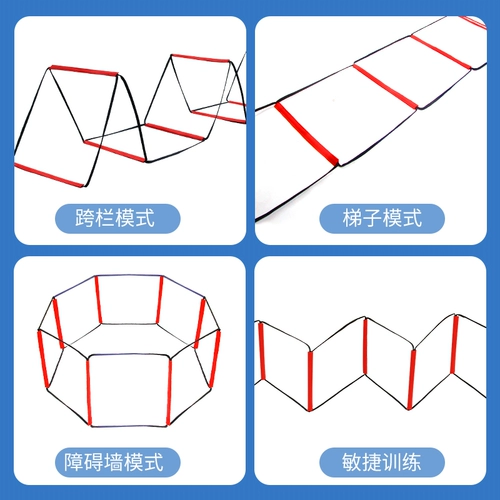 跨栏模式

梯子模式

障碍墙模式

敏捷训练