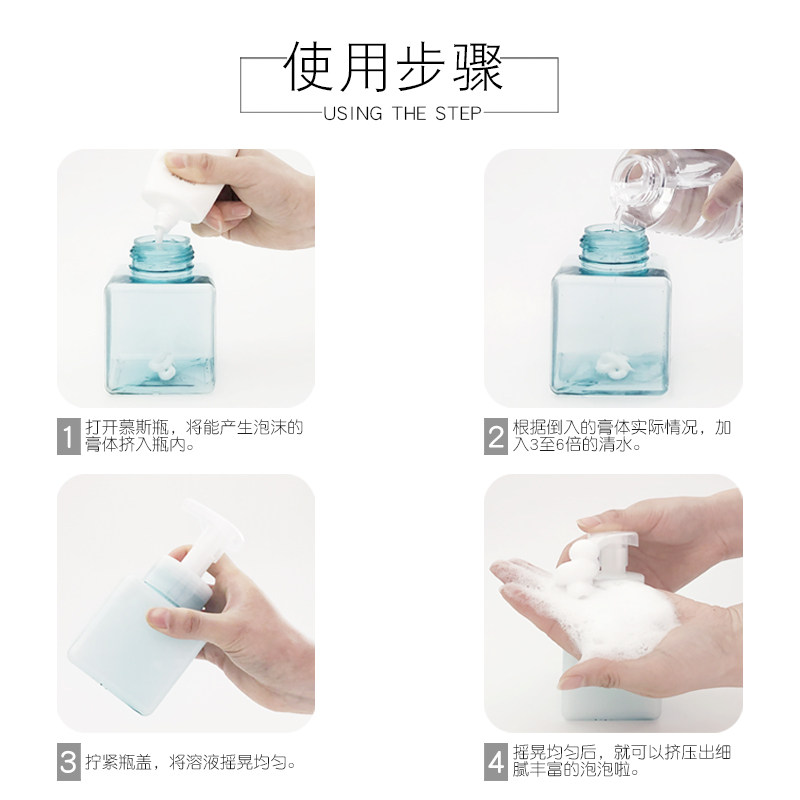 使用步骤
USING THE STEP

1 打开慕斯瓶，将能产生泡沫的膏体挤入瓶内。

2 根据倒入的膏体实际情况，加入3至6倍的清水。

3 拧紧瓶盖，将溶液摇晃均匀。

4 摇晃均匀后，就可以挤压出细腻丰富的泡泡啦。