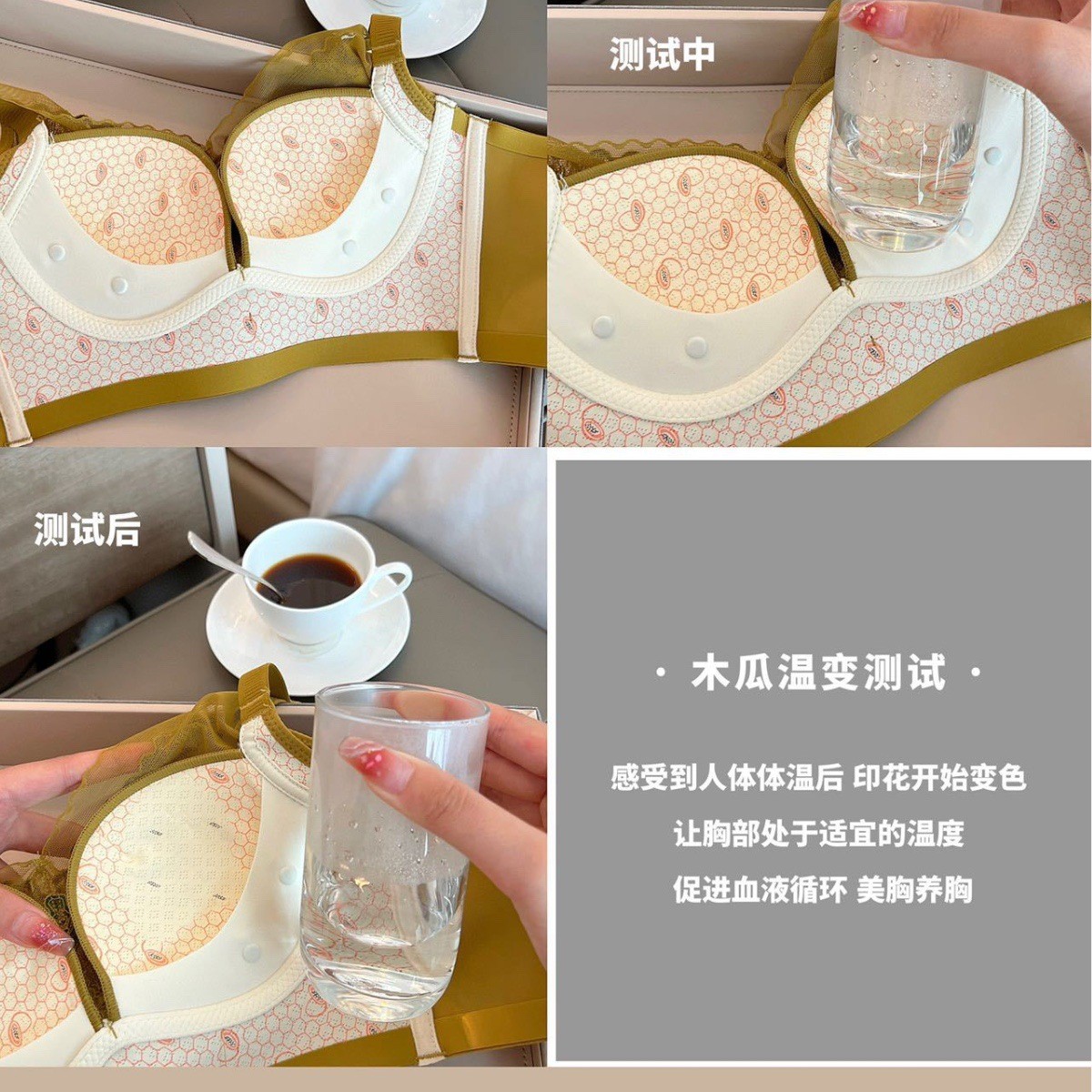 测试中

测试后

· 木瓜温变测试 ·

感受到人体体温后 印花开始变色

让胸部处于适宜的温度

促进血液循环 美胸养胸