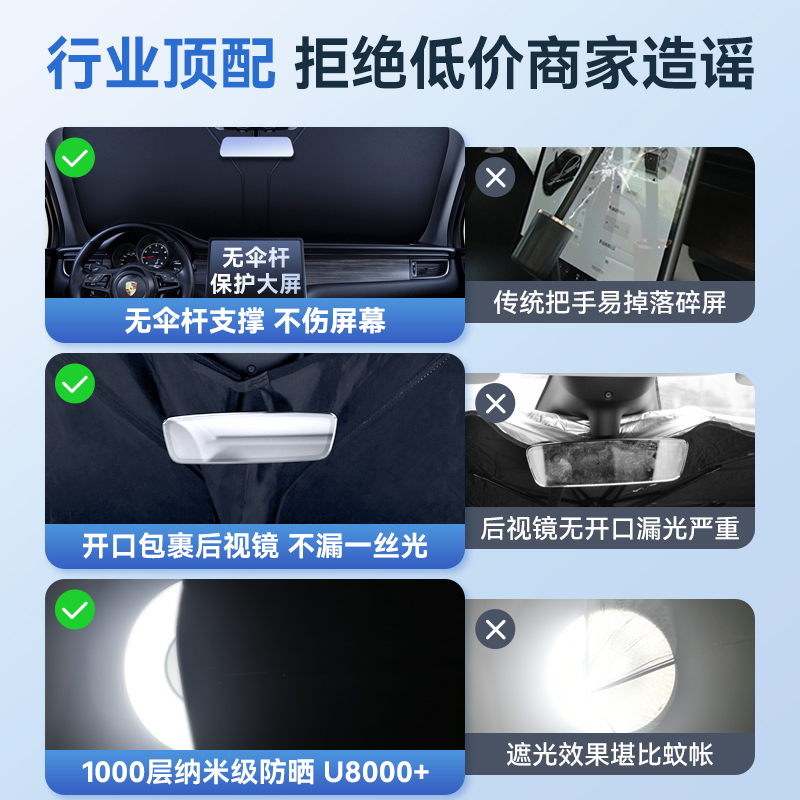 行业顶配 拒绝低价商家造谣

无伞杆
保护大屏

无伞杆支撑 不伤屏幕

传统把手易掉落碎屏

开口包裹后视镜 不漏一丝光

后视镜无开口漏光严重

1000层纳米级防晒 U8000+

遮光效果堪比蚊帐