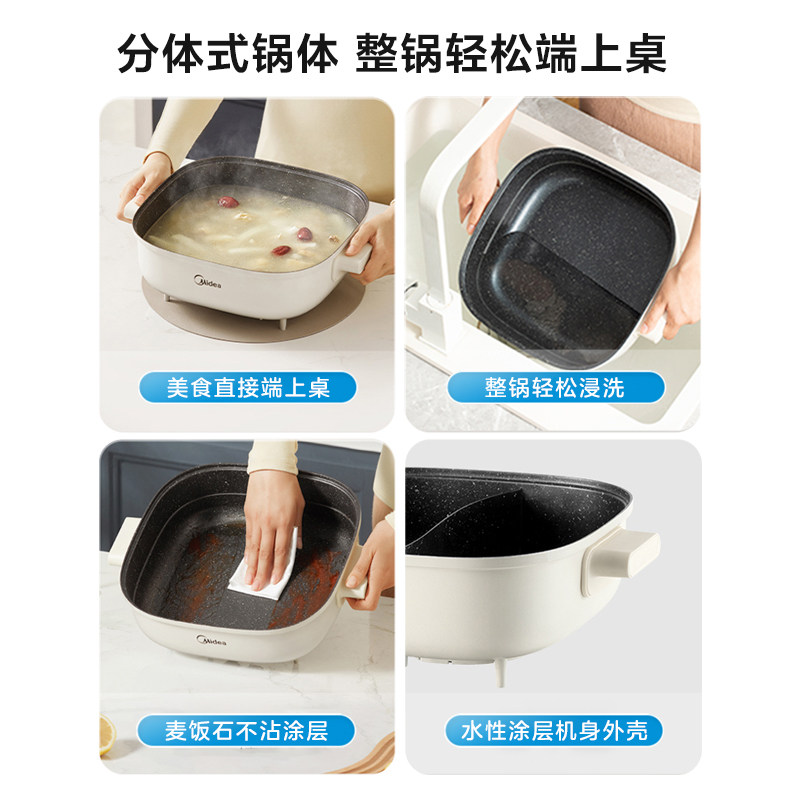 分体式锅体 整锅轻松端上桌

Midea

美食直接端上桌

整锅轻松浸洗

Midea

麦饭石不沾涂层

水性涂层机身外壳