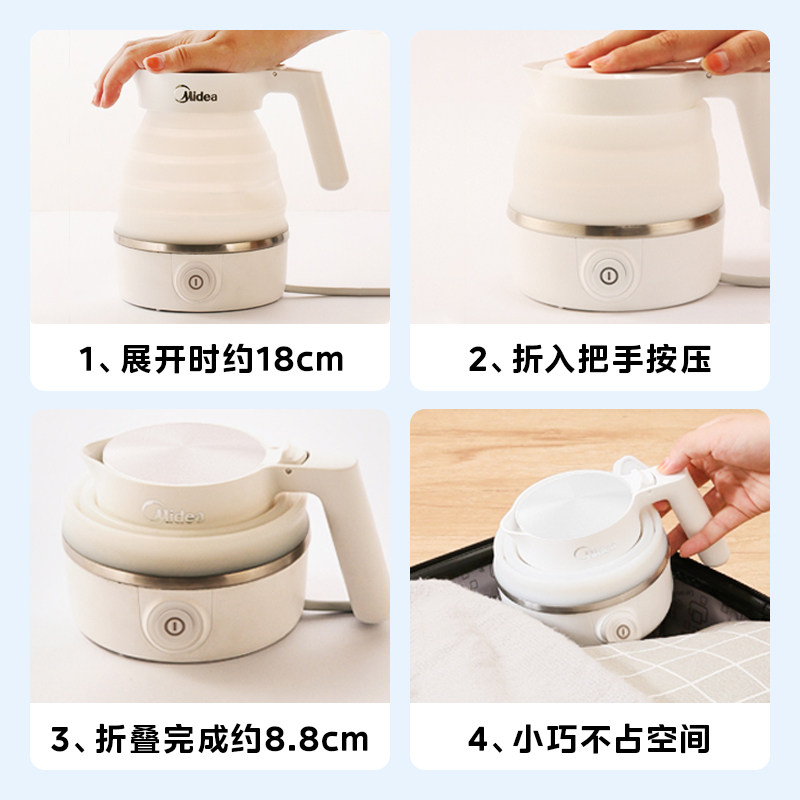 Midea

1、展开时约18cm

2、折入把手按压

Midea

3、折叠完成约8.8cm

4、小巧不占空间