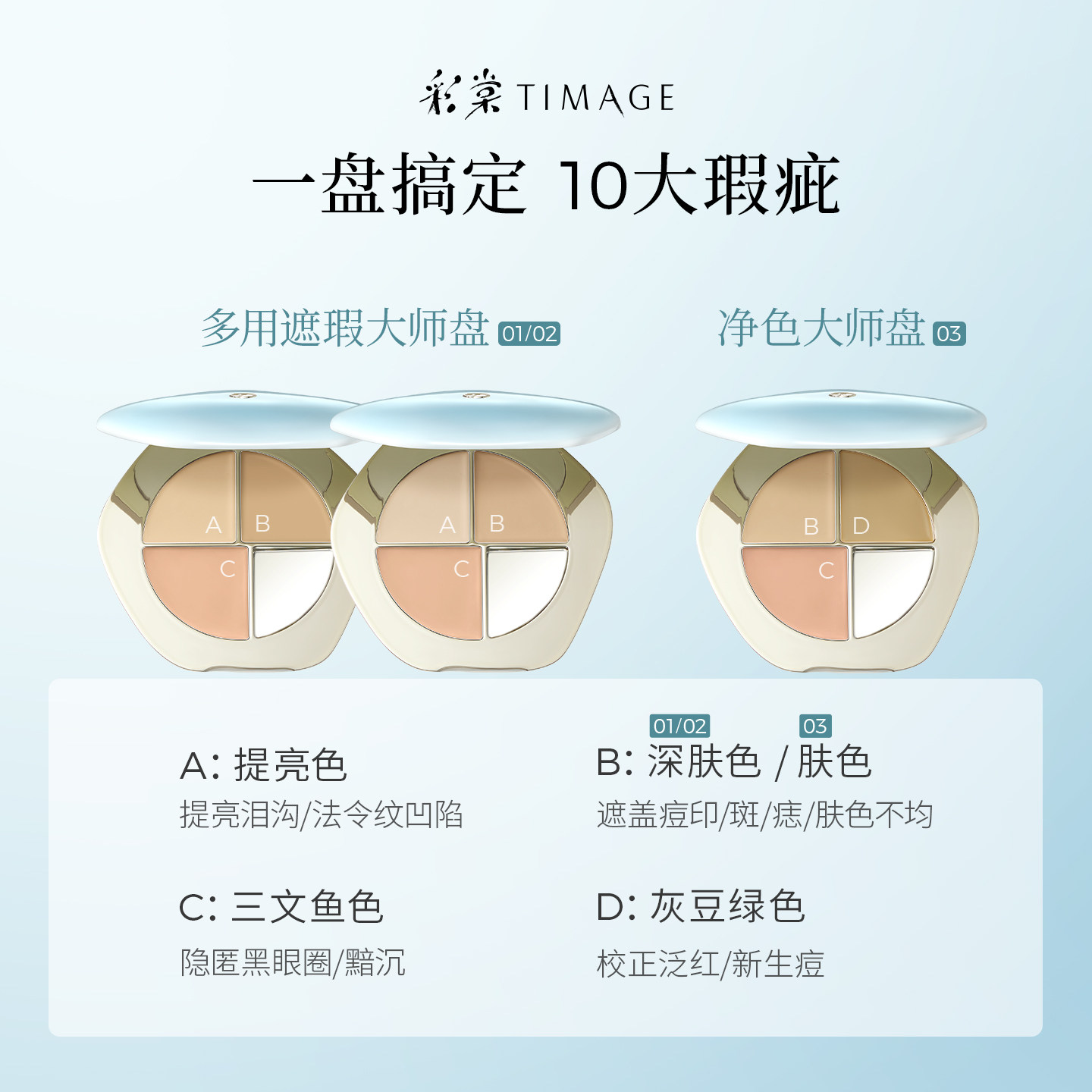 彩棠 TIMAGE

一盘搞定 10大瑕疵

多用遮瑕大师盘 01/02

净色大师盘 03

A B C

A B C

B D C

A: 提亮色
提亮泪沟/法令纹凹陷

01/02 03
B: 深肤色 / 肤色
遮盖痘印/斑/痣/肤色不均

C: 三文鱼色
隐匿黑眼圈/黯沉

D: 灰豆绿色
校正泛红/新生痘