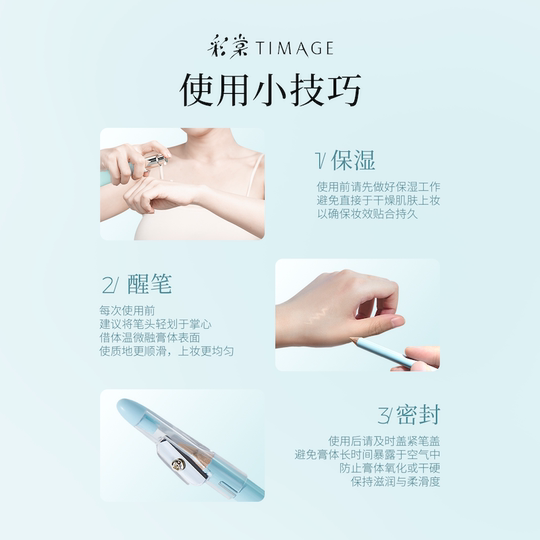 彩棠 TIMAGE
使用小技巧

1/ 保湿
使用前请先做好保湿工作
避免直接于干燥肌肤上妆
以确保妆效贴合持久

2/ 醒笔
每次使用前
建议将笔头轻划于掌心
借体温微融膏体表面
使质地更顺滑，上妆更均匀

3/ 密封
使用后请及时盖紧笔盖
避免膏体长时间暴露于空气中
防止膏体氧化或干硬
保持滋润与柔滑度