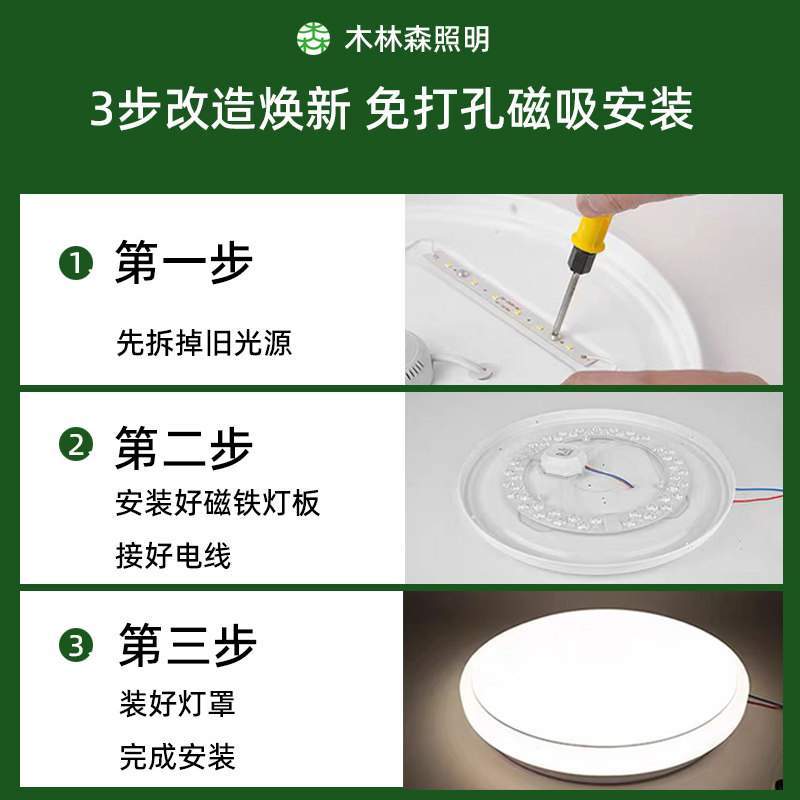 木林森照明

3步改造焕新 免打孔磁吸安装

1 第一步

先拆掉旧光源

2 第二步

安装好磁铁灯板

接好电线

3 第三步

装好灯罩

完成安装