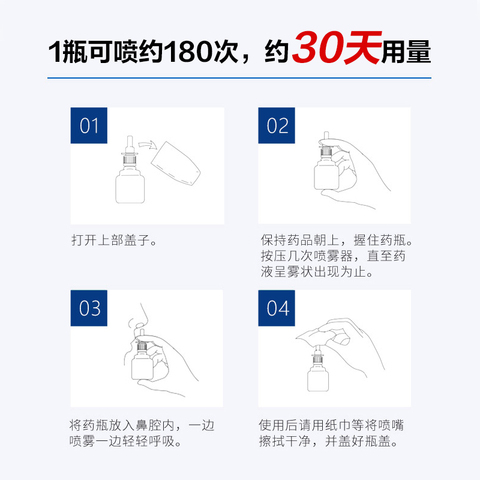 1瓶可喷约180次，约30天用量

01

打开上部盖子。

02

保持药品朝上，握住药瓶。按压几次喷雾器，直至药液呈雾状出现为止。

03

将药瓶放入鼻腔内，一边喷雾一边轻轻呼吸。

04

使用后请用纸巾等将喷嘴擦拭干净，并盖好瓶盖。