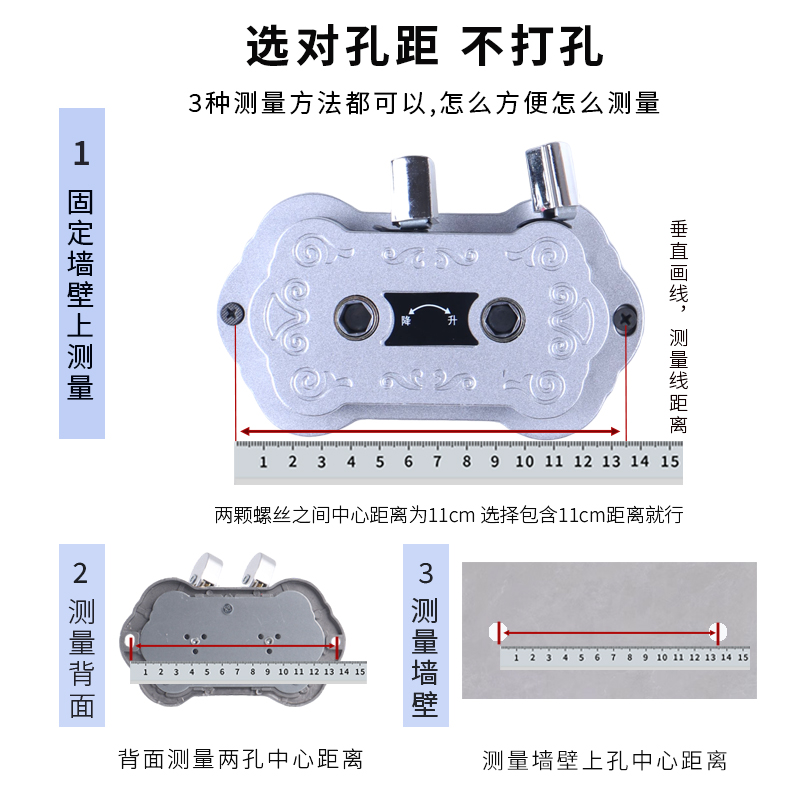 选对孔距 不打孔

3种测量方法都可以,怎么方便怎么测量

1
固定墙壁上测量

降 升

垂直画线，测量线距离

1 2 3 4 5 6 7 8 9 10 11 12 13 14 15

两颗螺丝之间中心距离为11cm 选择包含11cm距离就行

2
测量背面

1 2 3 4 5 6 7 8 9 10 11 12 13 14 15

背面测量两孔中心距离

3
测量墙壁

1 2 3 4 5 6 7 8 9 10 11 12 13 14 15

测量墙壁上孔中心距离