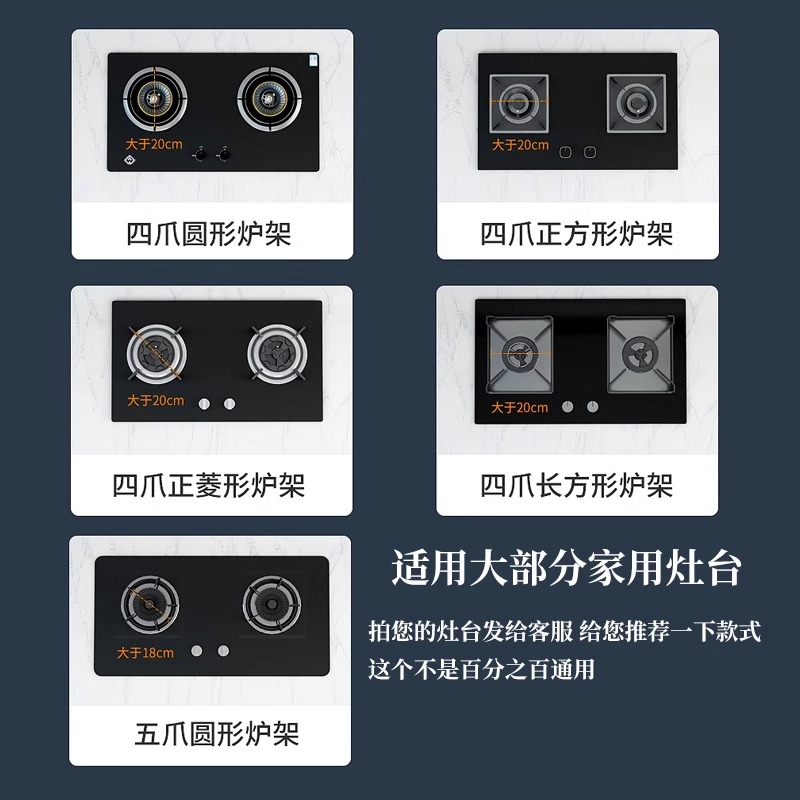 大于20cm

四爪圆形炉架

大于20cm

四爪正方形炉架

大于20cm

四爪正菱形炉架

大于20cm

四爪长方形炉架

大于18cm

五爪圆形炉架

适用大部分家用灶台

拍您的灶台发给客服 给您推荐一下款式
这个不是百分之百通用