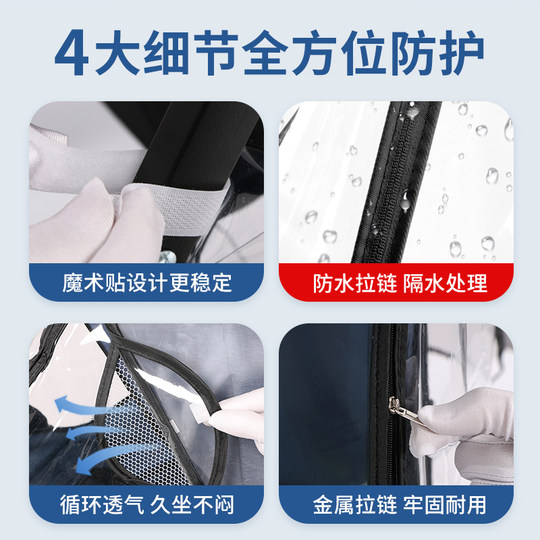 4大细节全方位防护

魔术贴设计更稳定

防水拉链 隔水处理

循环透气 久坐不闷

金属拉链 牢固耐用