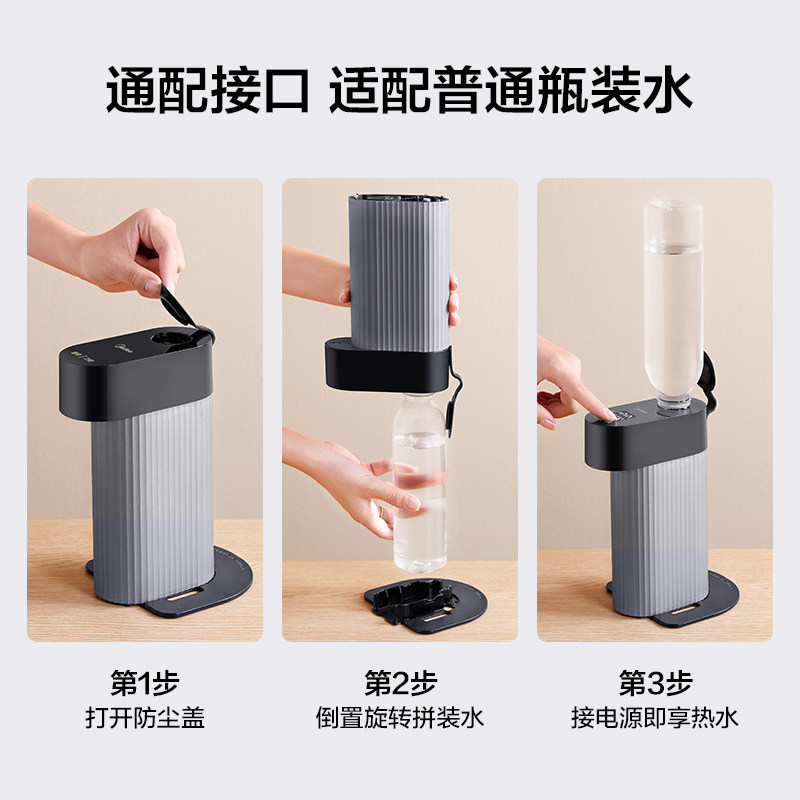 通配接口 适配普通瓶装水

第1步
打开防尘盖

第2步
倒置旋转拼装水

第3步
接电源即享热水