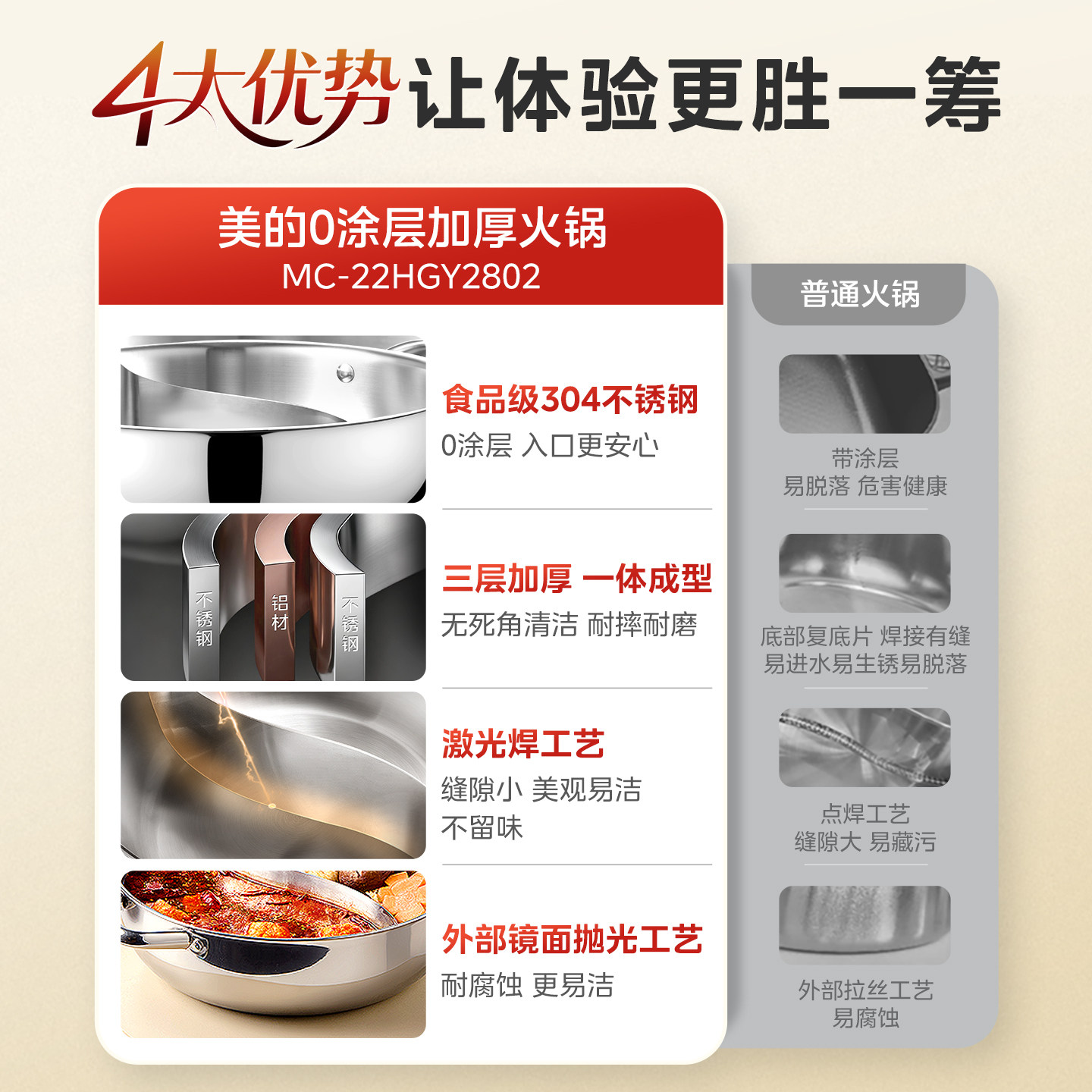 4大优势让体验更胜一筹

美的0涂层加厚火锅
MC-22HGY2802

食品级304不锈钢
0涂层 入口更安心

不锈钢 铝材 不锈钢

三层加厚 一体成型
无死角清洁 耐摔耐磨

激光焊工艺
缝隙小 美观易洁
不留味

外部镜面抛光工艺
耐腐蚀 更易洁

普通火锅

带涂层
易脱落 危害健康

底部复底片 焊接有缝
易进水易生锈易脱落

点焊工艺
缝隙大 易藏污

外部拉丝工艺
易腐蚀