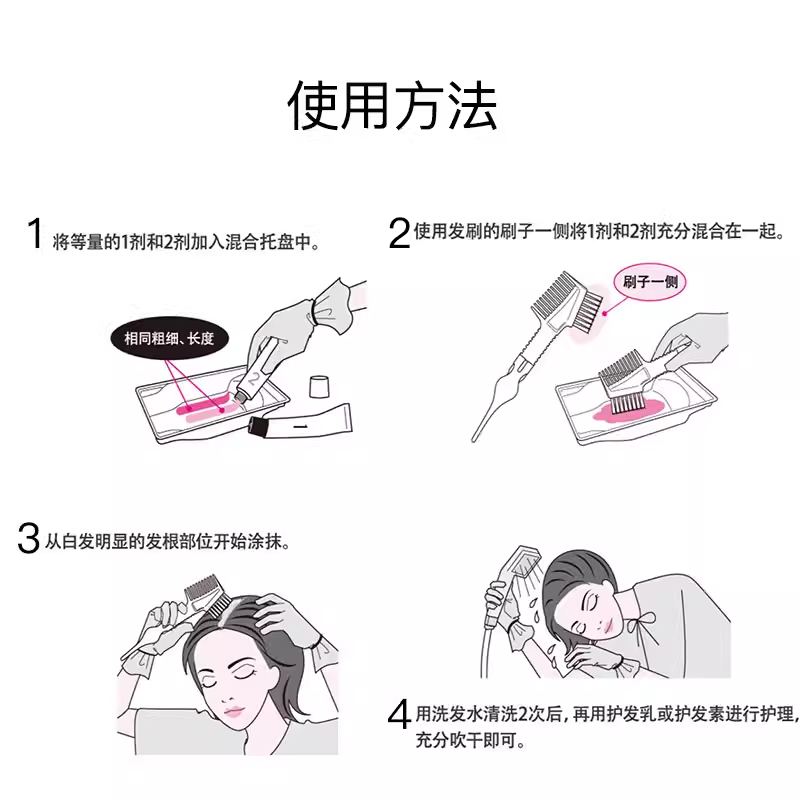 使用方法

1 将等量的1剂和2剂加入混合托盘中。

相同粗细、长度

2

1

2 使用发刷的刷子一侧将1剂和2剂充分混合在一起。

刷子一侧

3 从白发明显的发根部位开始涂抹。

4 用洗发水清洗2次后，再用护发乳或护发素进行护理，充分吹干即可。